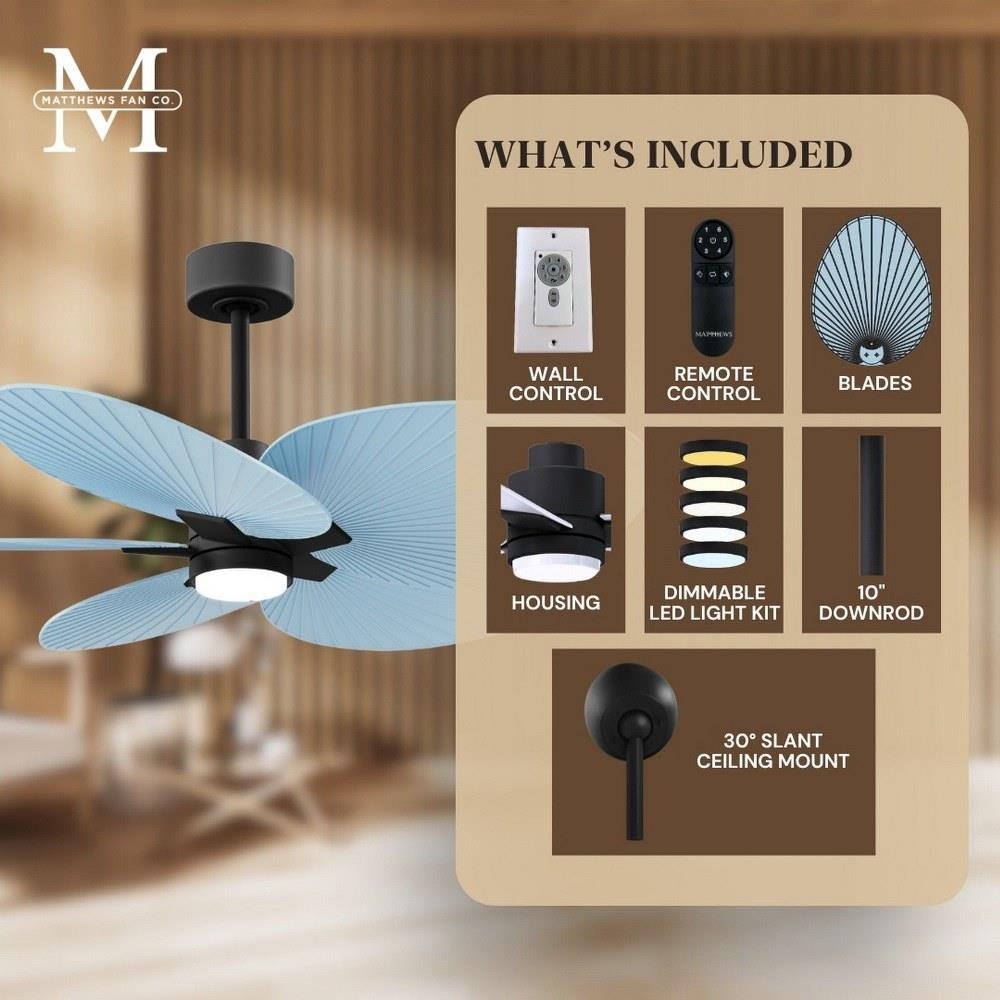 M
MATTHEWS FAN CO.

WHAT'S INCLUDED

WALL CONTROL

MATTHEWS

REMOTE CONTROL

BLADES

HOUSING

DIMMABLE LED LIGHT KIT

10" DOWNROD

30° SLANT CEILING MOUNT