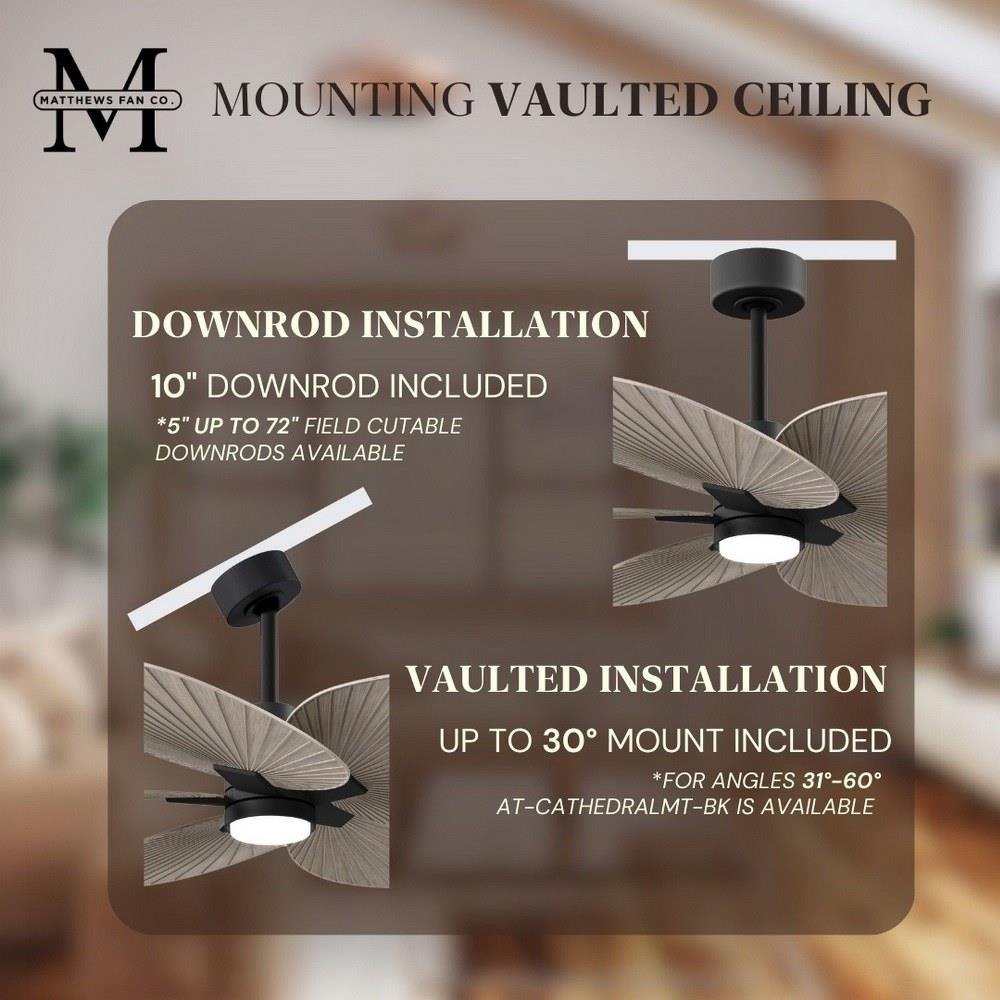 M
MATTHEWS FAN CO.

MOUNTING VAULTED CEILING

DOWNROD INSTALLATION

10" DOWNROD INCLUDED

*5" UP TO 72" FIELD CUTABLE DOWNRODS AVAILABLE

VAULTED INSTALLATION

UP TO 30° MOUNT INCLUDED

*FOR ANGLES 31°-60° AT-CATHEDRALMT-BK IS AVAILABLE