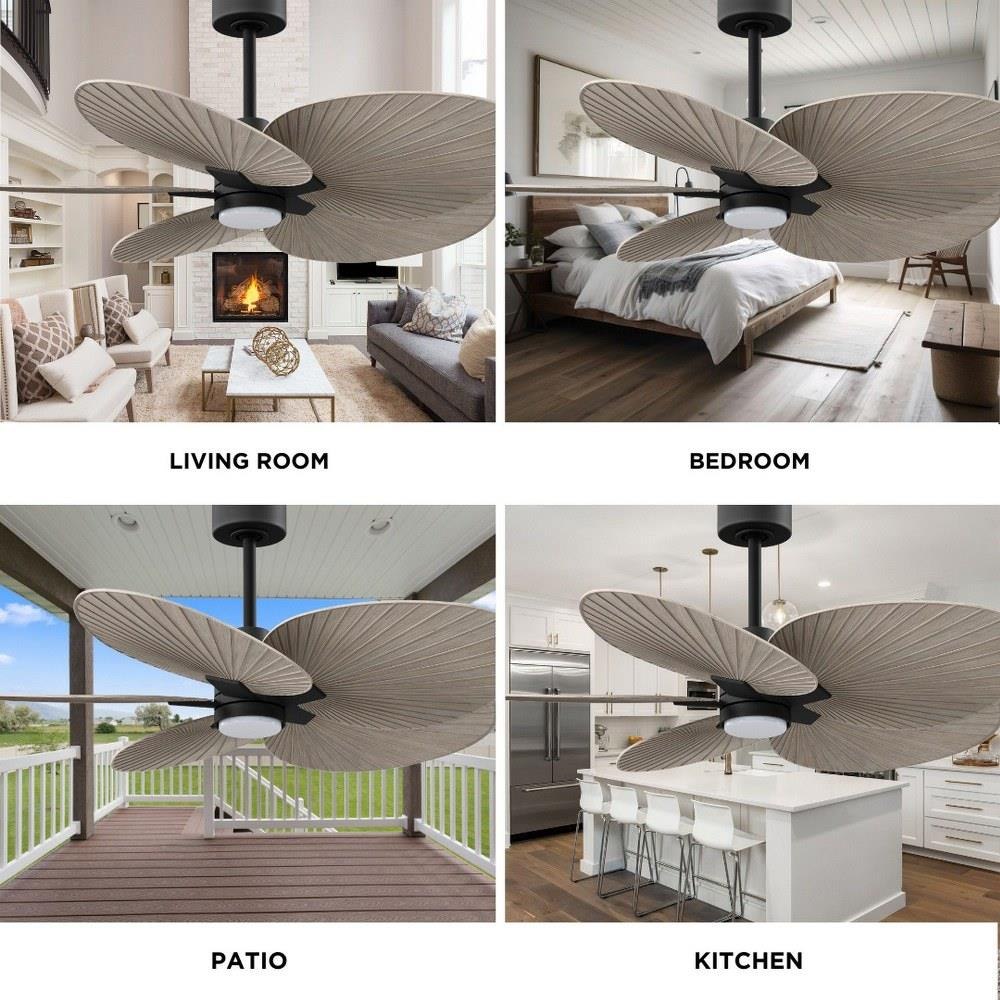 LIVING ROOM

BEDROOM

PATIO

KITCHEN