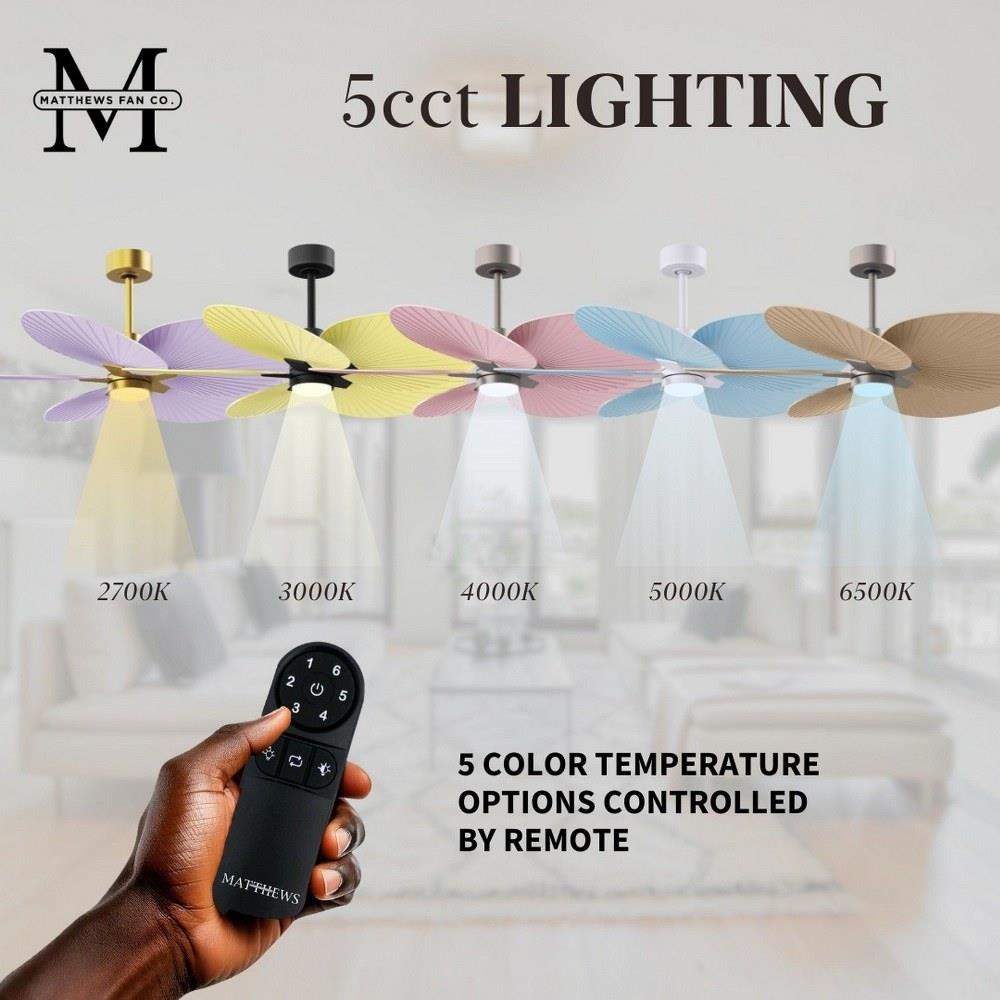 M
MATTHEWS FAN CO.

5cct LIGHTING

2700K
3000K
4000K
5000K
6500K

1
6
2
5
3
4

MATTHEWS

5 COLOR TEMPERATURE OPTIONS CONTROLLED BY REMOTE