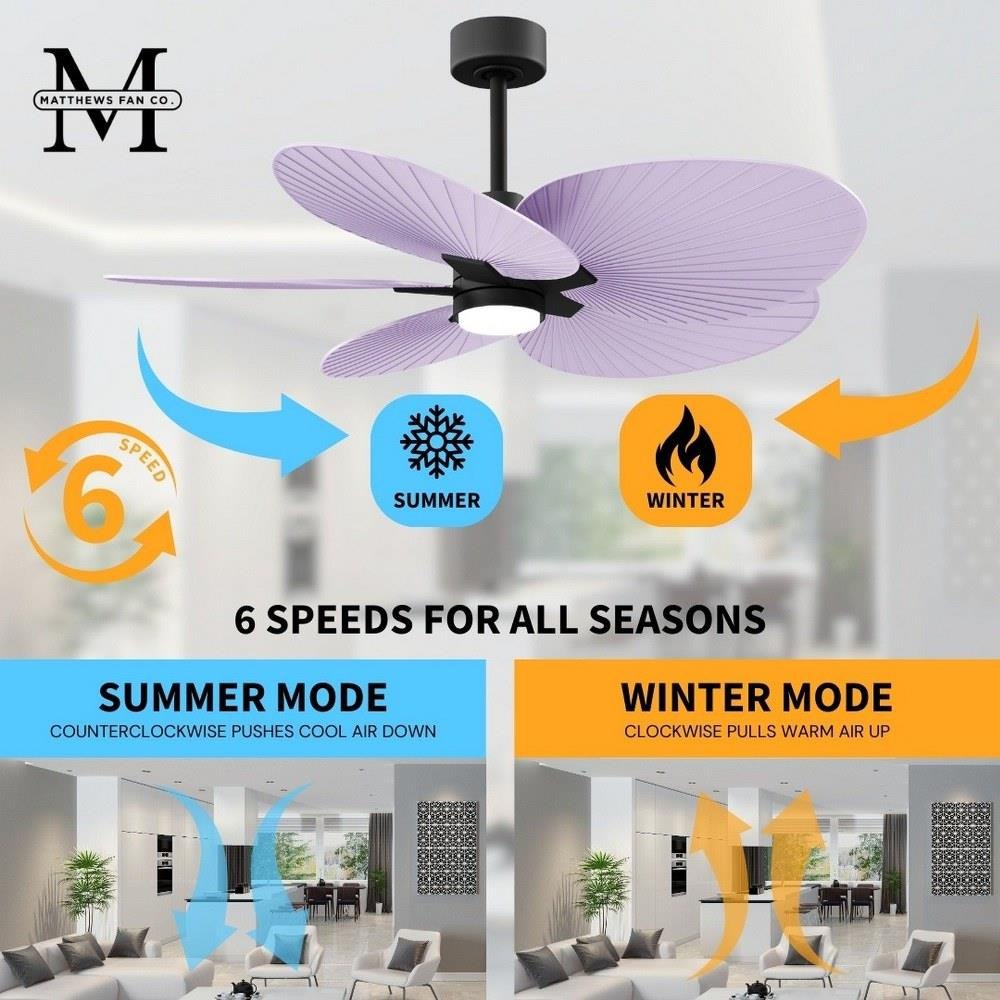 M
MATTHEWS FAN CO.

6
SPEED

SUMMER

WINTER

6 SPEEDS FOR ALL SEASONS

SUMMER MODE
COUNTERCLOCKWISE PUSHES COOL AIR DOWN

WINTER MODE
CLOCKWISE PULLS WARM AIR UP