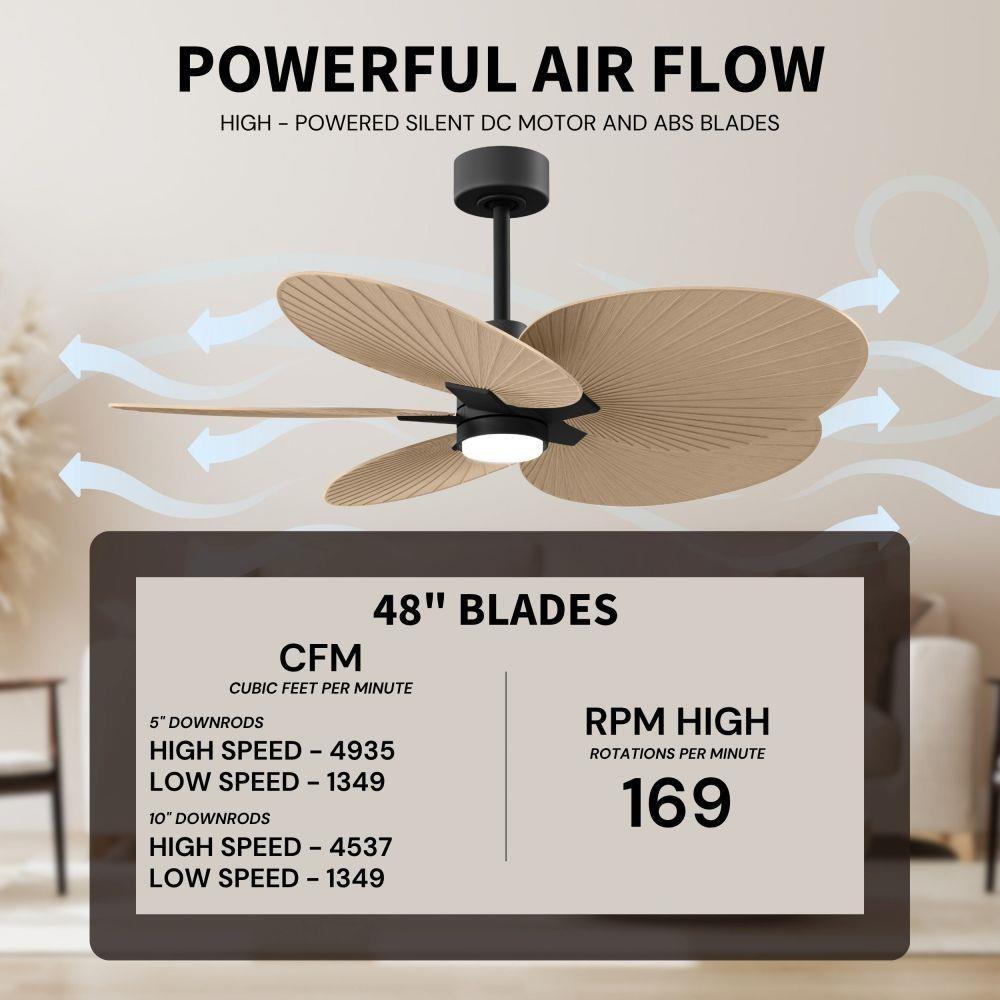 POWERFUL AIR FLOW

HIGH - POWERED SILENT DC MOTOR AND ABS BLADES

48" BLADES

CFM

CUBIC FEET PER MINUTE

5" DOWNRODS

HIGH SPEED - 4935

LOW SPEED - 1349

10" DOWNRODS

HIGH SPEED - 4537

LOW SPEED - 1349

RPM HIGH

ROTATIONS PER MINUTE

169