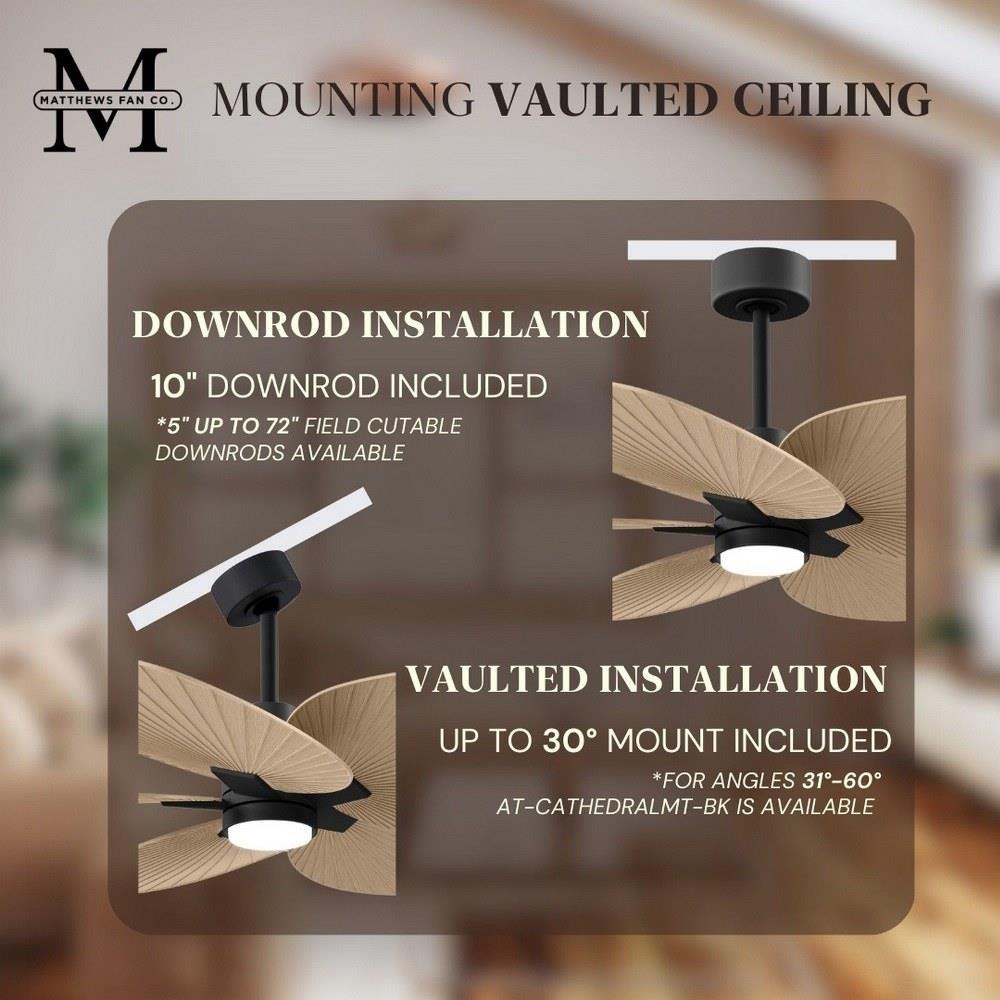 M
MATTHEWS FAN CO.

MOUNTING VAULTED CEILING

DOWNROD INSTALLATION

10" DOWNROD INCLUDED

*5" UP TO 72" FIELD CUTABLE DOWNRODS AVAILABLE

VAULTED INSTALLATION

UP TO 30° MOUNT INCLUDED

*FOR ANGLES 31°-60° AT-CATHEDRALMT-BK IS AVAILABLE