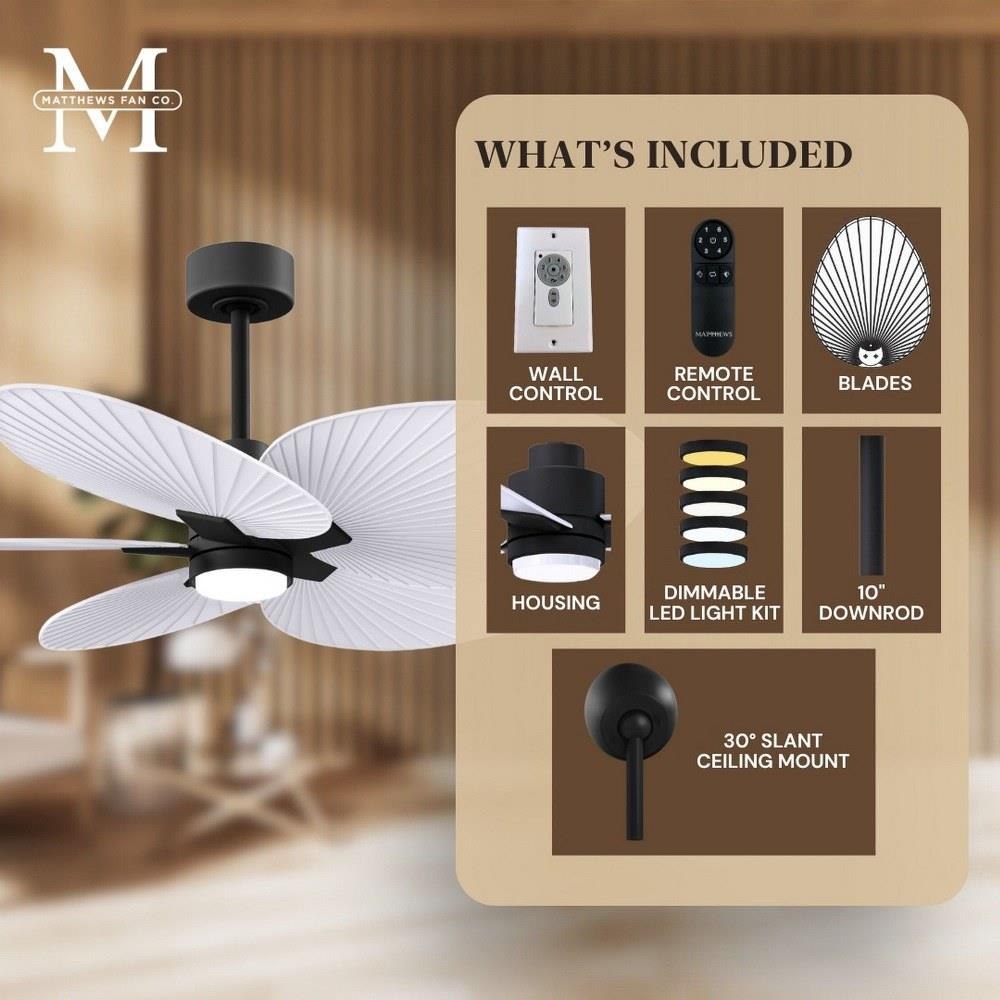 M
MATTHEWS FAN CO.

WHAT'S INCLUDED

WALL CONTROL

MATTHEWS

REMOTE CONTROL

BLADES

HOUSING

DIMMABLE LED LIGHT KIT

10" DOWNROD

30° SLANT CEILING MOUNT