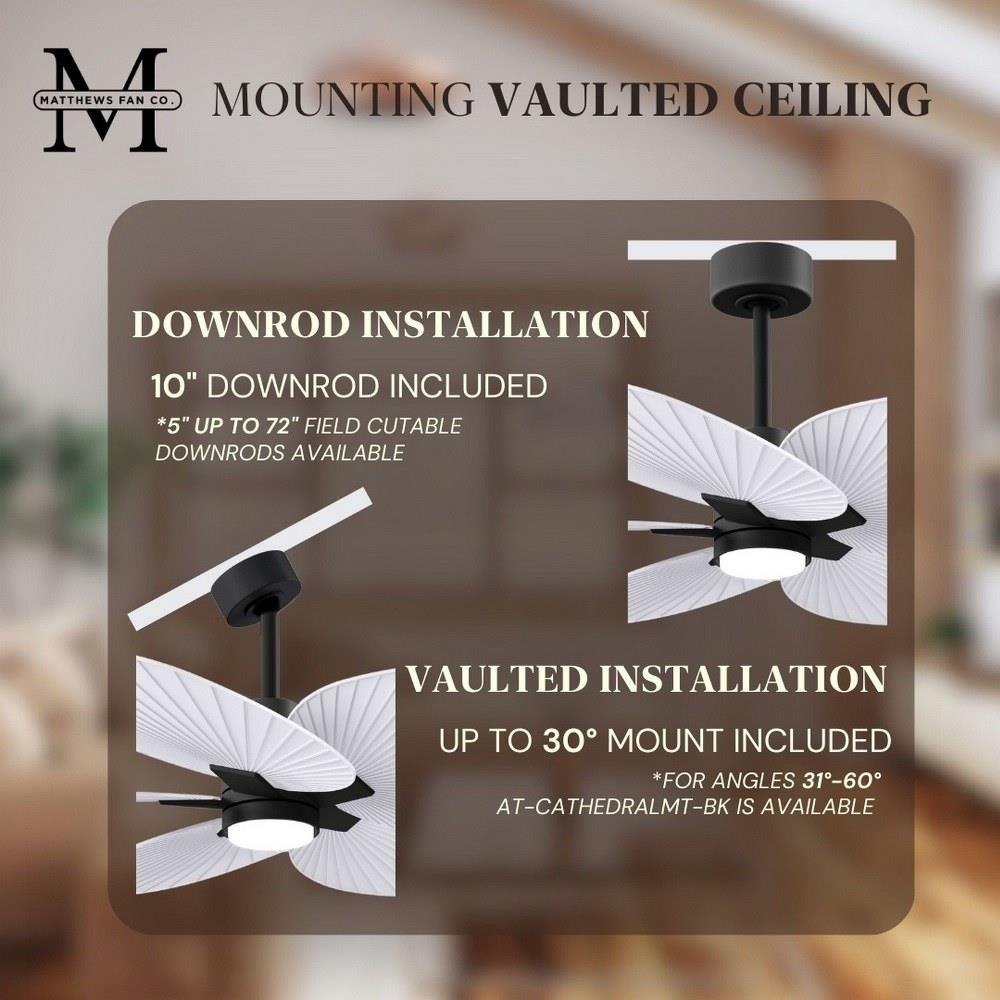 M
MATTHEWS FAN CO.

MOUNTING VAULTED CEILING

DOWNROD INSTALLATION

10" DOWNROD INCLUDED

*5" UP TO 72" FIELD CUTABLE DOWNRODS AVAILABLE

VAULTED INSTALLATION

UP TO 30° MOUNT INCLUDED

*FOR ANGLES 31°-60° AT-CATHEDRALMT-BK IS AVAILABLE