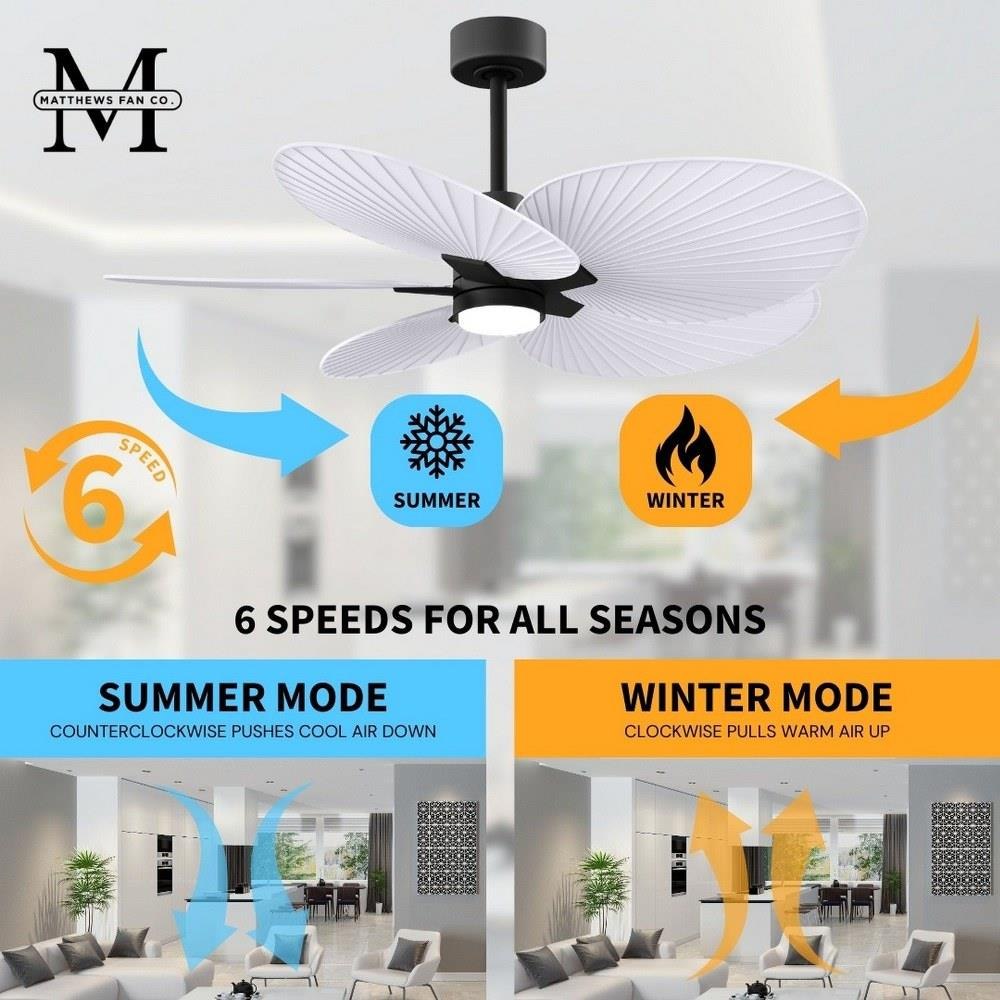 M
MATTHEWS FAN CO.

6
SPEED

SUMMER

WINTER

6 SPEEDS FOR ALL SEASONS

SUMMER MODE
COUNTERCLOCKWISE PUSHES COOL AIR DOWN

WINTER MODE
CLOCKWISE PULLS WARM AIR UP