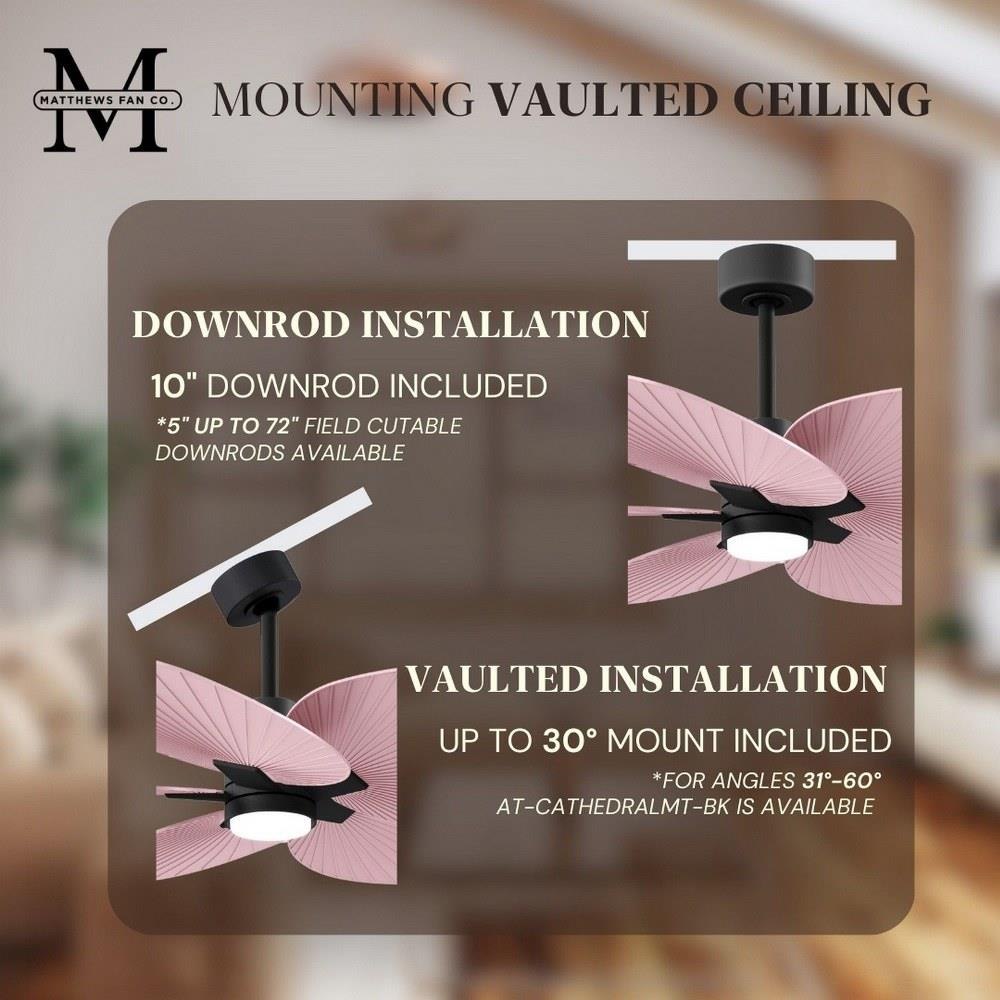 M
MATTHEWS FAN CO.
MOUNTING VAULTED CEILING

DOWNROD INSTALLATION
10" DOWNROD INCLUDED
*5" UP TO 72" FIELD CUTABLE DOWNRODS AVAILABLE

VAULTED INSTALLATION
UP TO 30° MOUNT INCLUDED
*FOR ANGLES 31°-60° AT-CATHEDRALMT-BK IS AVAILABLE