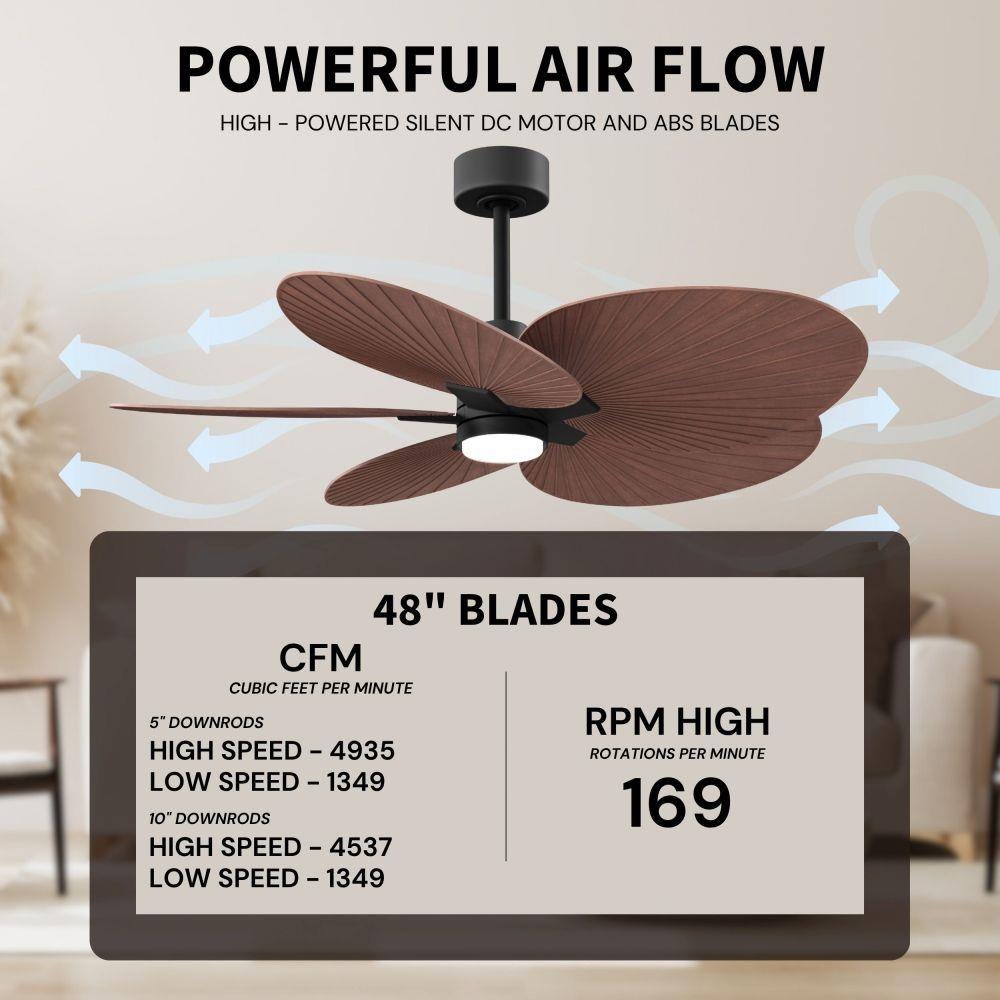 POWERFUL AIR FLOW

HIGH - POWERED SILENT DC MOTOR AND ABS BLADES

48" BLADES

CFM
CUBIC FEET PER MINUTE

5" DOWNRODS
HIGH SPEED - 4935
LOW SPEED - 1349

10" DOWNRODS
HIGH SPEED - 4537
LOW SPEED - 1349

RPM HIGH
ROTATIONS PER MINUTE
169