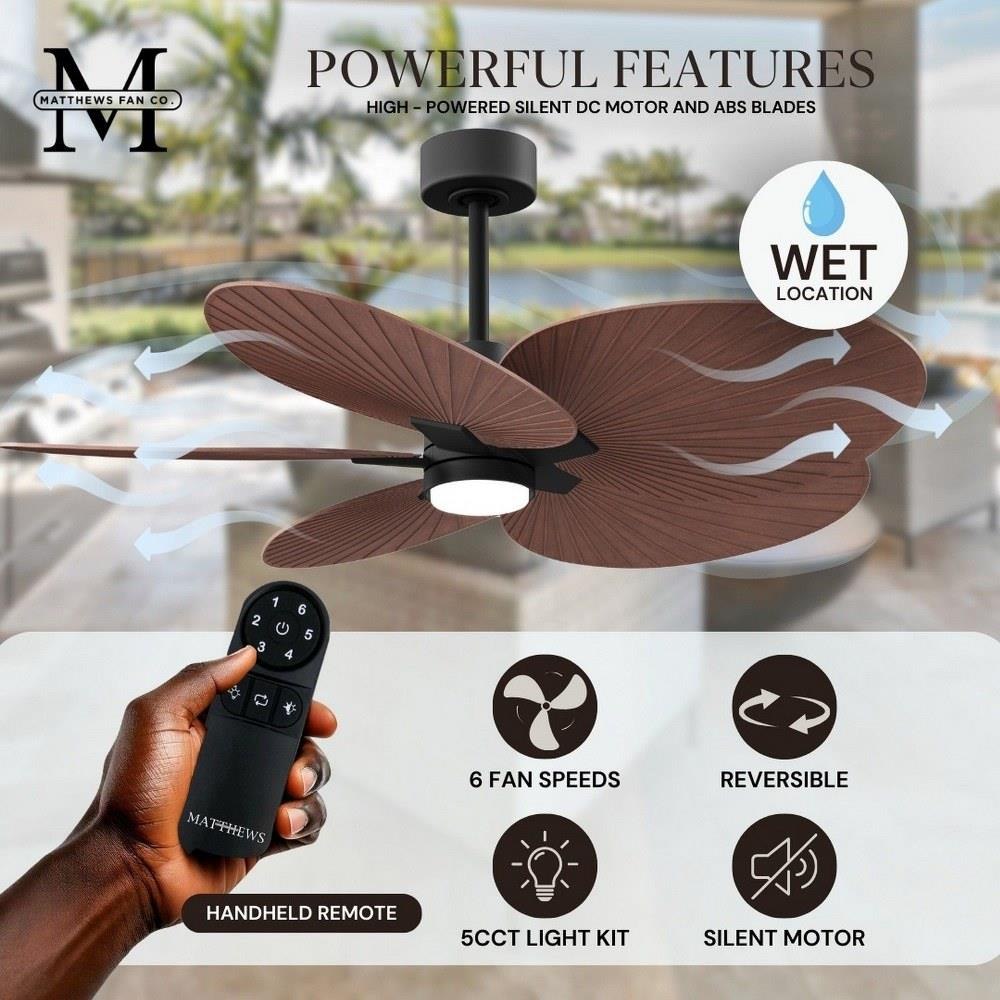 M
MATTHEWS FAN CO.

POWERFUL FEATURES
HIGH - POWERED SILENT DC MOTOR AND ABS BLADES

WET LOCATION

1 6
2 5
3 4

MATTHEWS

HANDHELD REMOTE

6 FAN SPEEDS

REVERSIBLE

5CCT LIGHT KIT

SILENT MOTOR