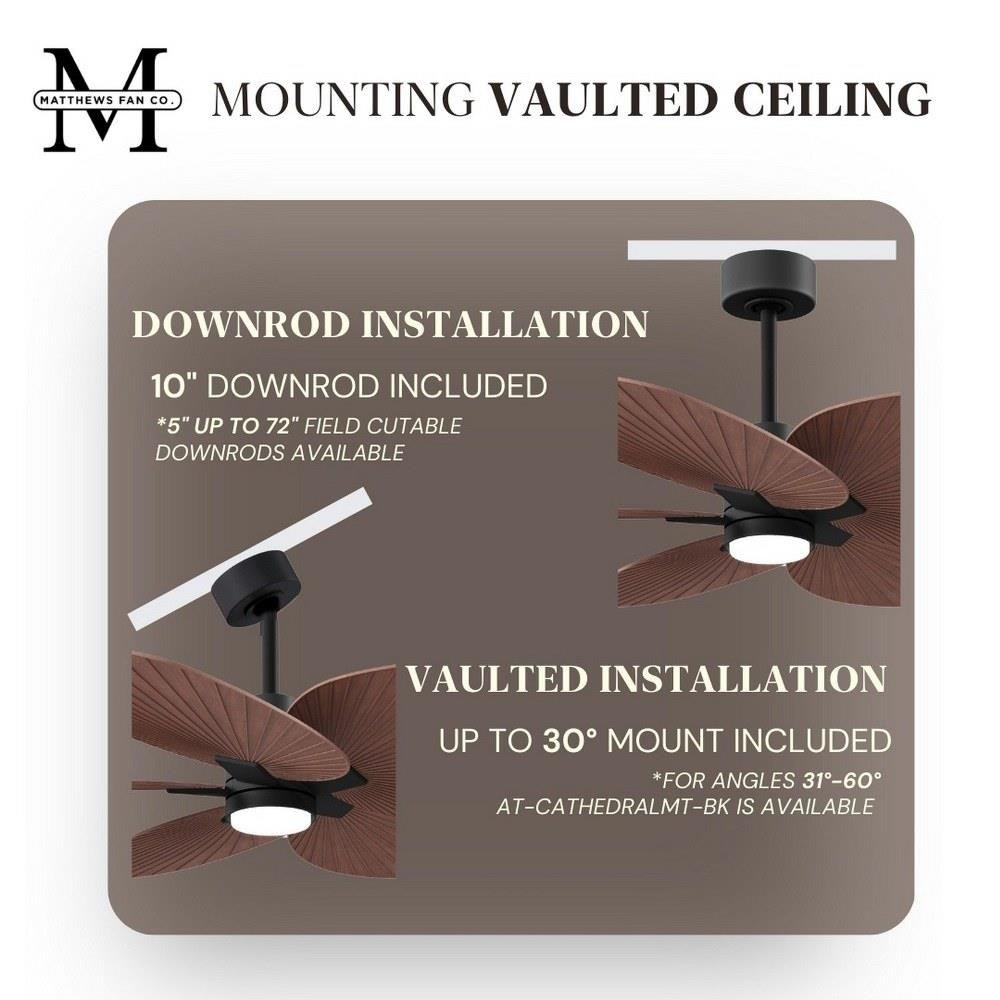 M
MATTHEWS FAN CO.

MOUNTING VAULTED CEILING

DOWNROD INSTALLATION

10" DOWNROD INCLUDED

*5" UP TO 72" FIELD CUTABLE DOWNRODS AVAILABLE

VAULTED INSTALLATION

UP TO 30° MOUNT INCLUDED

*FOR ANGLES 31°-60° AT-CATHEDRALMT-BK IS AVAILABLE