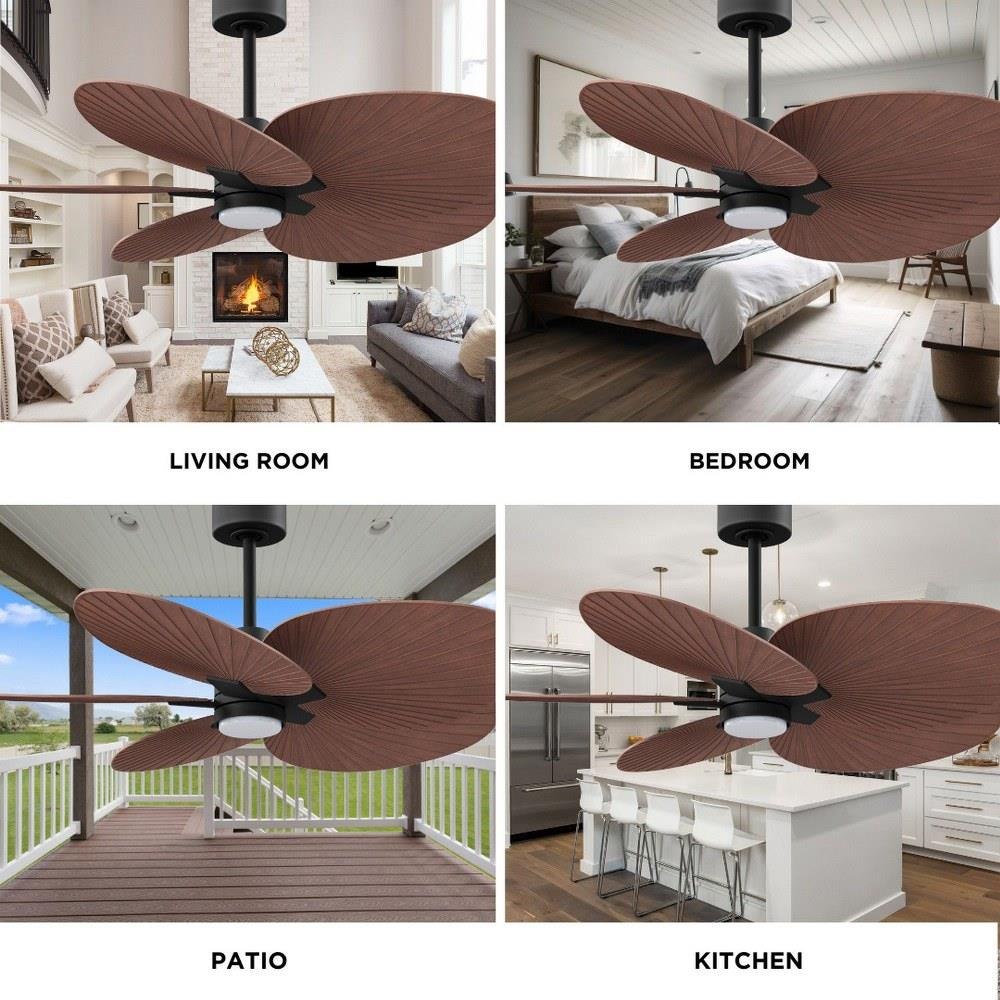 LIVING ROOM

BEDROOM

PATIO

KITCHEN