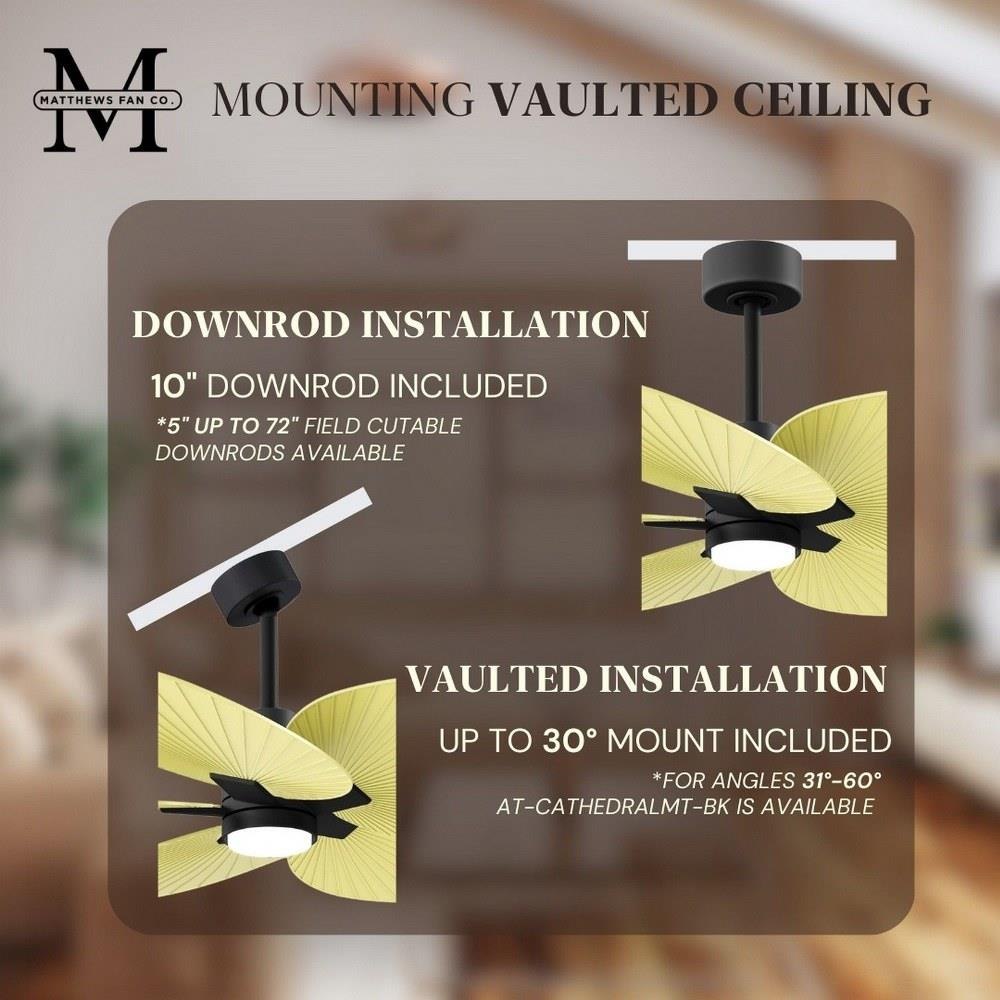 M
MATTHEWS FAN CO.

MOUNTING VAULTED CEILING

DOWNROD INSTALLATION

10" DOWNROD INCLUDED

*5" UP TO 72" FIELD CUTABLE DOWNRODS AVAILABLE

VAULTED INSTALLATION

UP TO 30° MOUNT INCLUDED

*FOR ANGLES 31°-60° AT-CATHEDRALMT-BK IS AVAILABLE