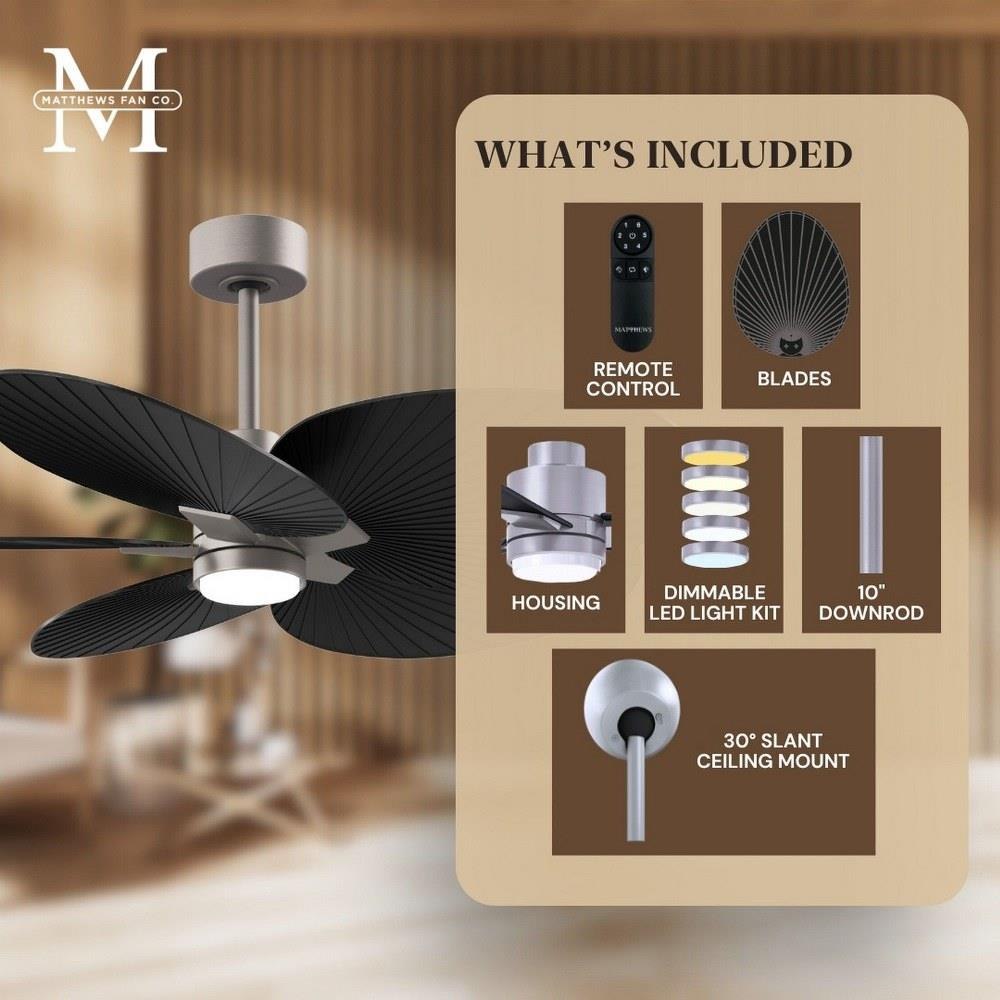 M
MATTHEWS FAN CO.

WHAT'S INCLUDED

MATTHEWS

REMOTE CONTROL

BLADES

HOUSING

DIMMABLE LED LIGHT KIT

10" DOWNROD

30° SLANT CEILING MOUNT