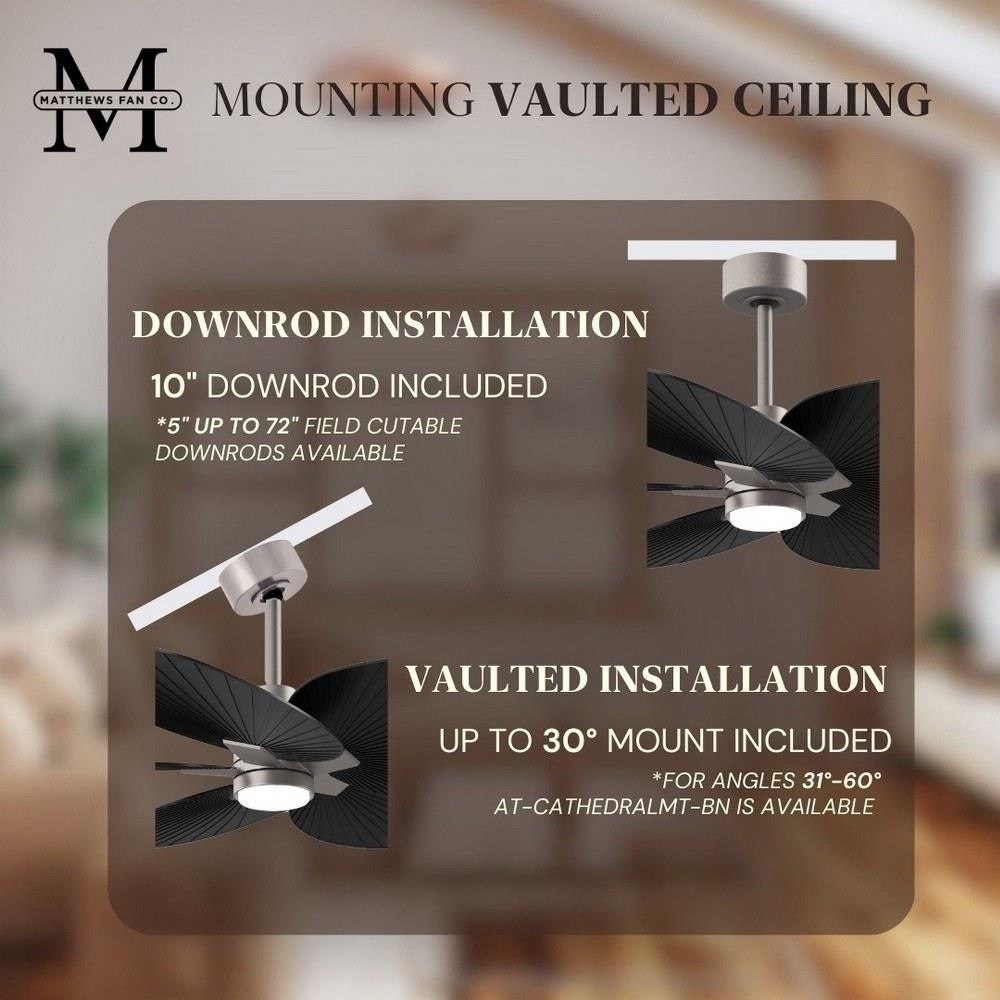 M
MATTHEWS FAN CO.

MOUNTING VAULTED CEILING

DOWNROD INSTALLATION

10" DOWNROD INCLUDED

*5" UP TO 72" FIELD CUTABLE DOWNRODS AVAILABLE

VAULTED INSTALLATION

UP TO 30° MOUNT INCLUDED

*FOR ANGLES 31°-60° AT-CATHEDRALMT-BN IS AVAILABLE