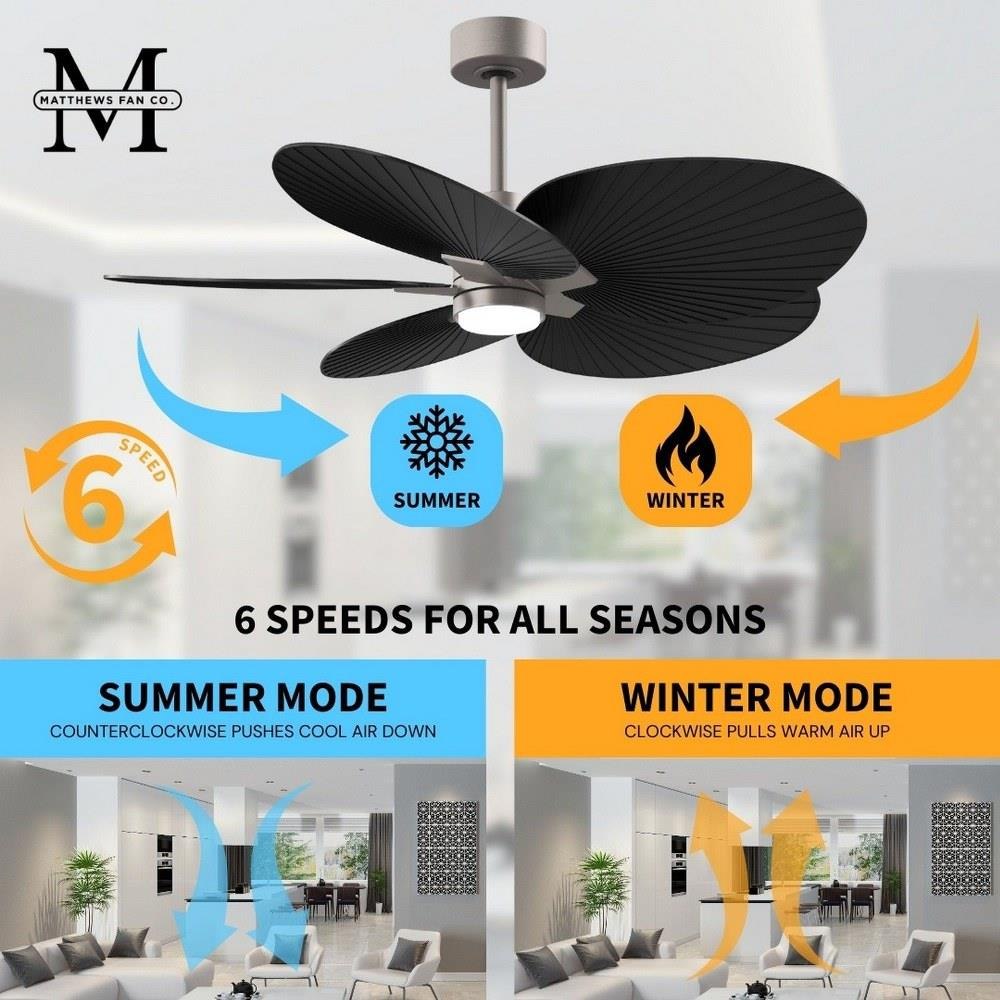 M
MATTHEWS FAN CO.

6
SPEED

SUMMER

WINTER

6 SPEEDS FOR ALL SEASONS

SUMMER MODE
COUNTERCLOCKWISE PUSHES COOL AIR DOWN

WINTER MODE
CLOCKWISE PULLS WARM AIR UP