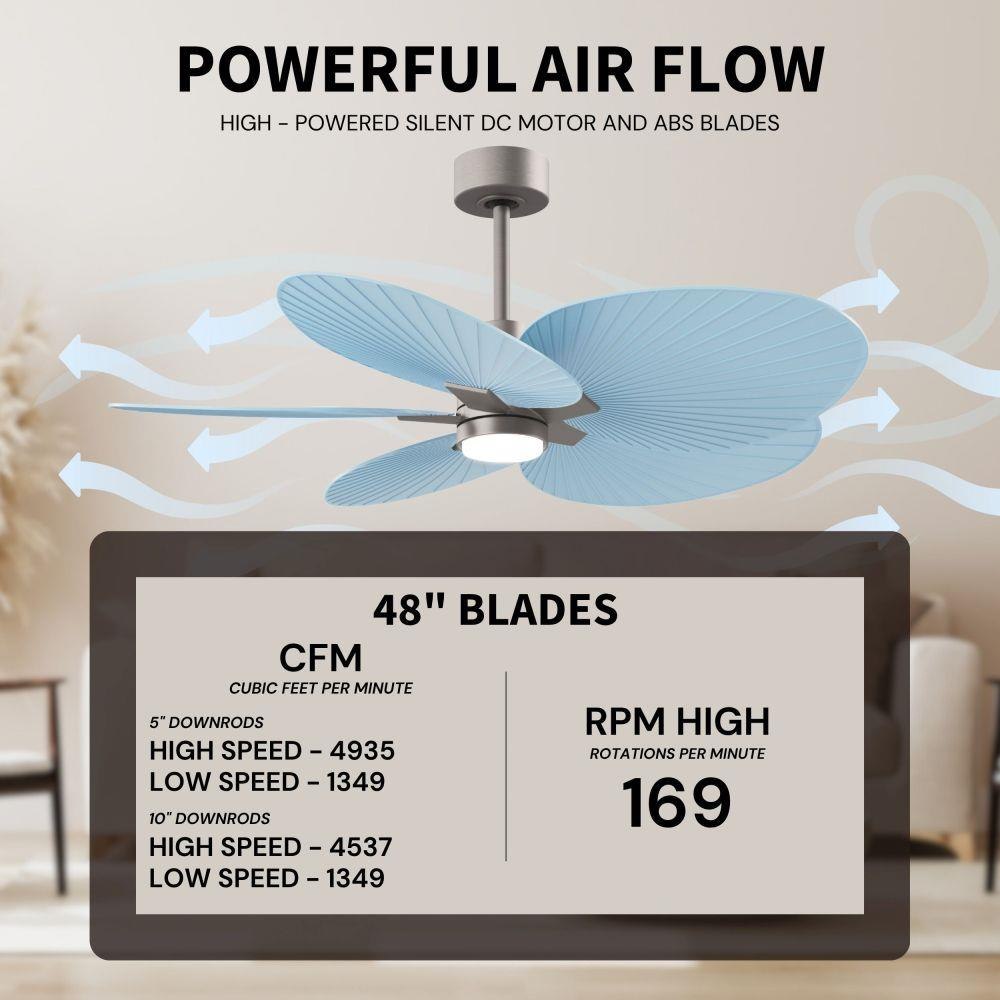 POWERFUL AIR FLOW

HIGH - POWERED SILENT DC MOTOR AND ABS BLADES

48" BLADES

CFM
CUBIC FEET PER MINUTE

5" DOWNRODS
HIGH SPEED - 4935
LOW SPEED - 1349

10" DOWNRODS
HIGH SPEED - 4537
LOW SPEED - 1349

RPM HIGH
ROTATIONS PER MINUTE
169