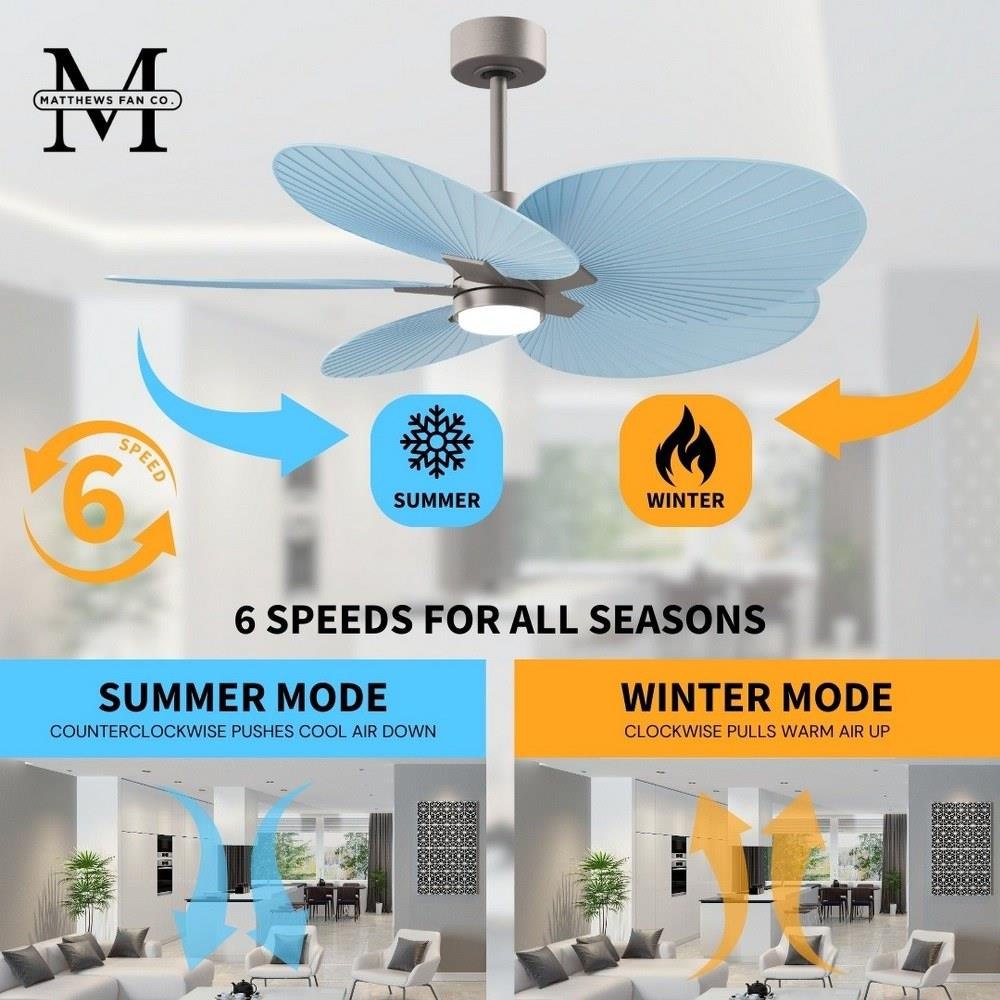 M
MATTHEWS FAN CO.

6
SPEED

SUMMER

WINTER

6 SPEEDS FOR ALL SEASONS

SUMMER MODE
COUNTERCLOCKWISE PUSHES COOL AIR DOWN

WINTER MODE
CLOCKWISE PULLS WARM AIR UP