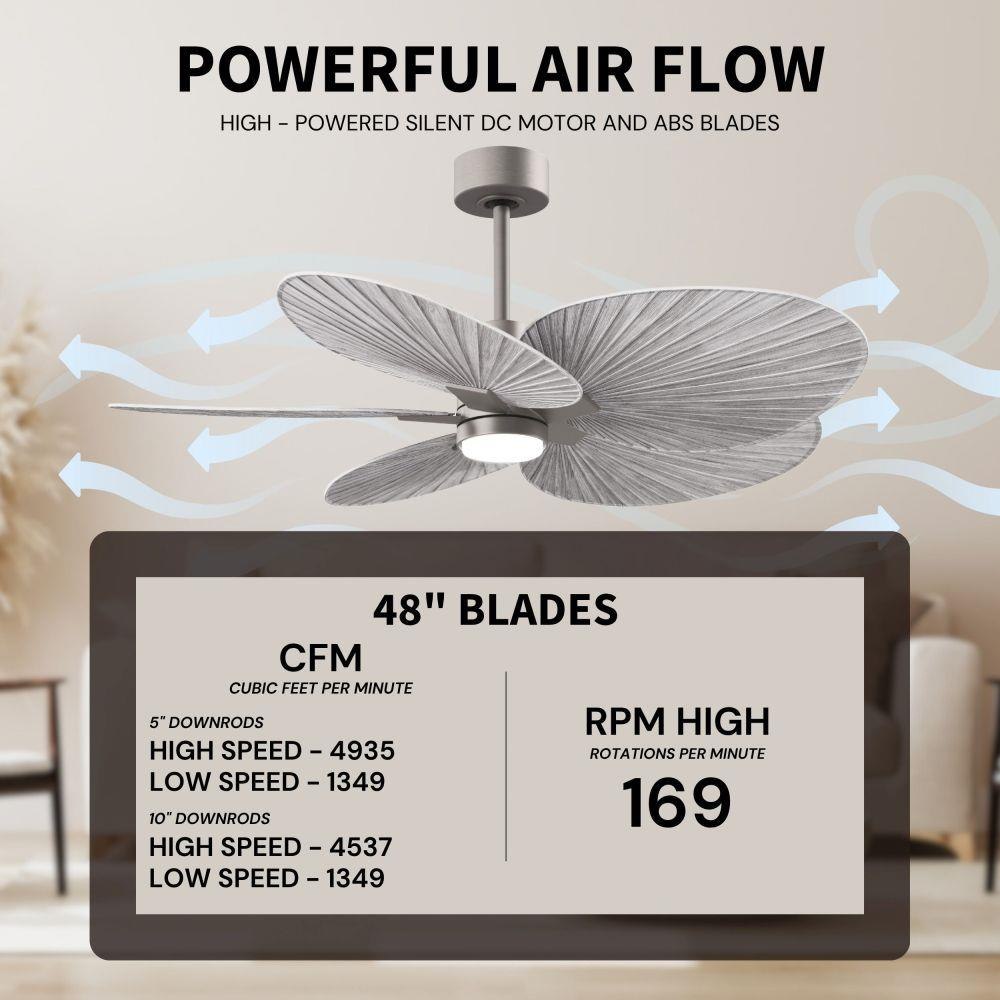 POWERFUL AIR FLOW

HIGH - POWERED SILENT DC MOTOR AND ABS BLADES

48" BLADES

CFM
CUBIC FEET PER MINUTE

5" DOWNRODS
HIGH SPEED - 4935
LOW SPEED - 1349

10" DOWNRODS
HIGH SPEED - 4537
LOW SPEED - 1349

RPM HIGH
ROTATIONS PER MINUTE
169