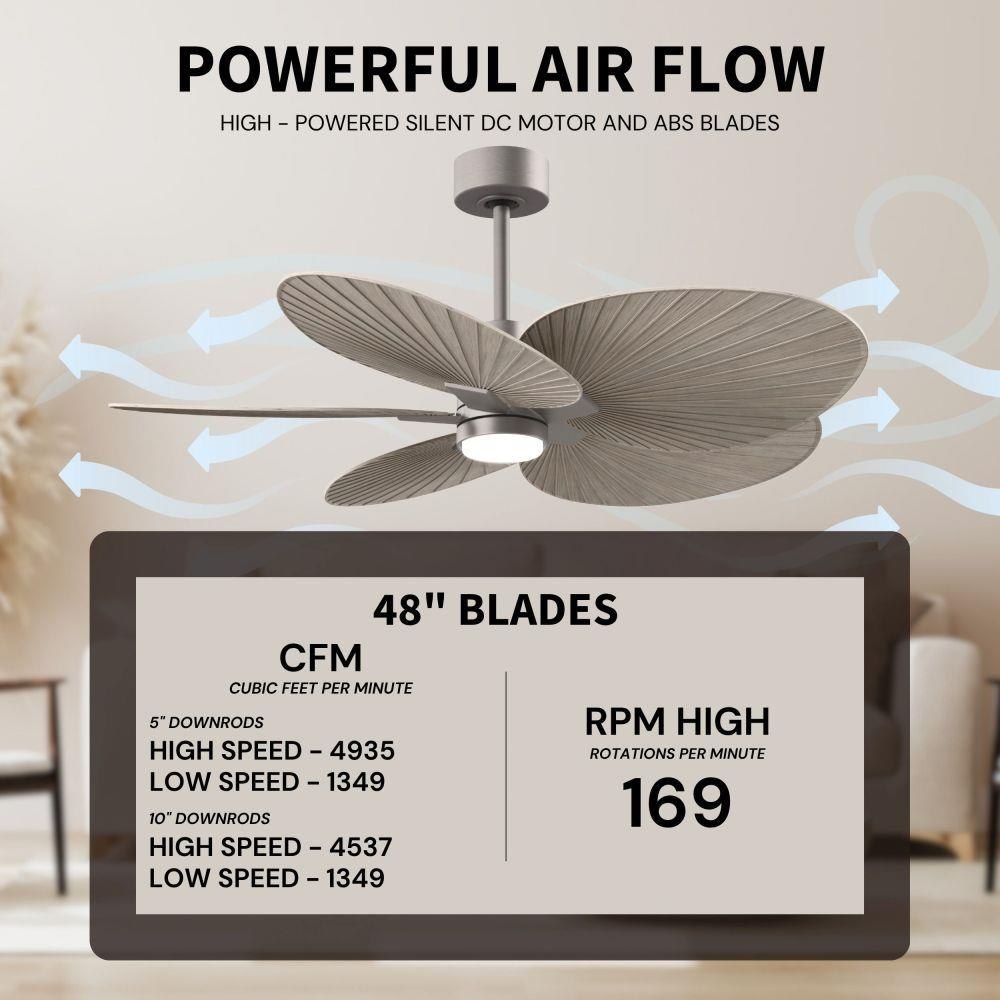 POWERFUL AIR FLOW
HIGH - POWERED SILENT DC MOTOR AND ABS BLADES

48" BLADES

CFM
CUBIC FEET PER MINUTE

5" DOWNRODS
HIGH SPEED - 4935
LOW SPEED - 1349
10" DOWNRODS
HIGH SPEED - 4537
LOW SPEED - 1349

RPM HIGH
ROTATIONS PER MINUTE
169