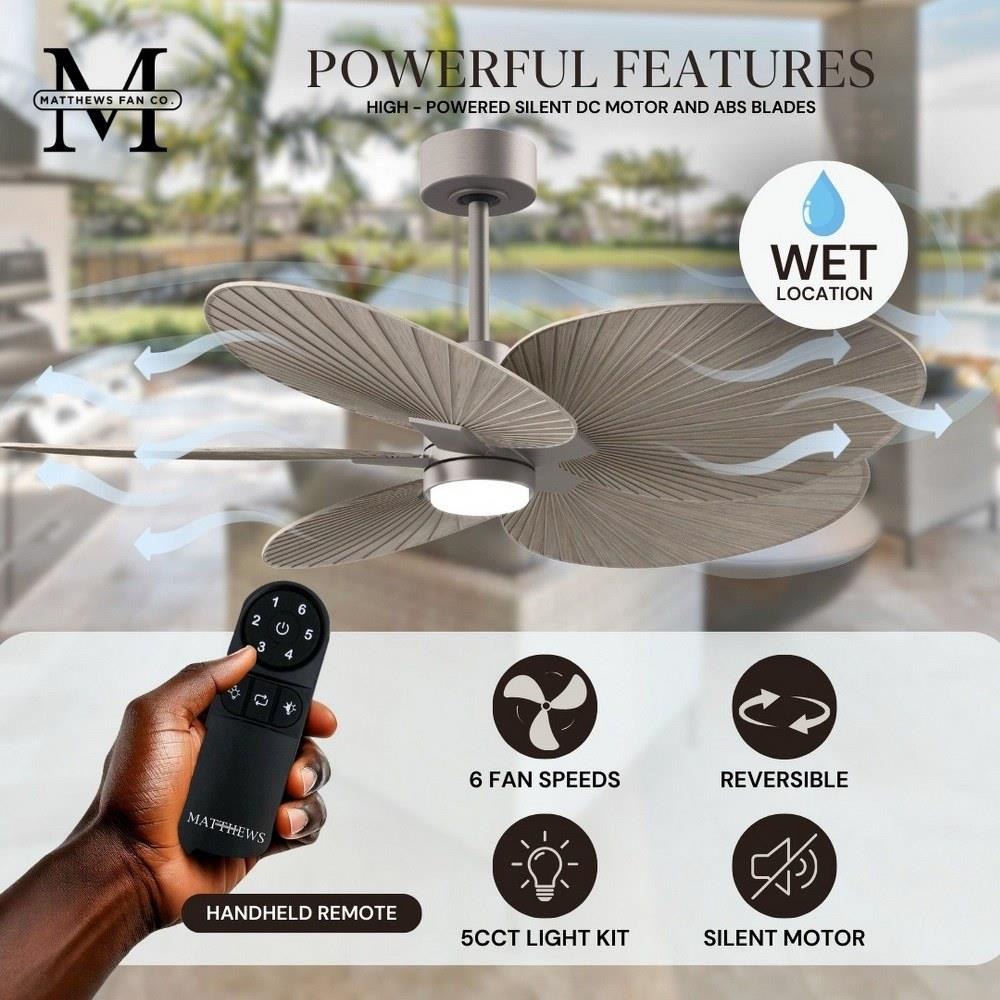 M
MATTHEWS FAN CO.

POWERFUL FEATURES
HIGH - POWERED SILENT DC MOTOR AND ABS BLADES

WET
LOCATION

1 6
2 5
3 4

MATTHEWS

HANDHELD REMOTE

6 FAN SPEEDS

REVERSIBLE

5CCT LIGHT KIT

SILENT MOTOR