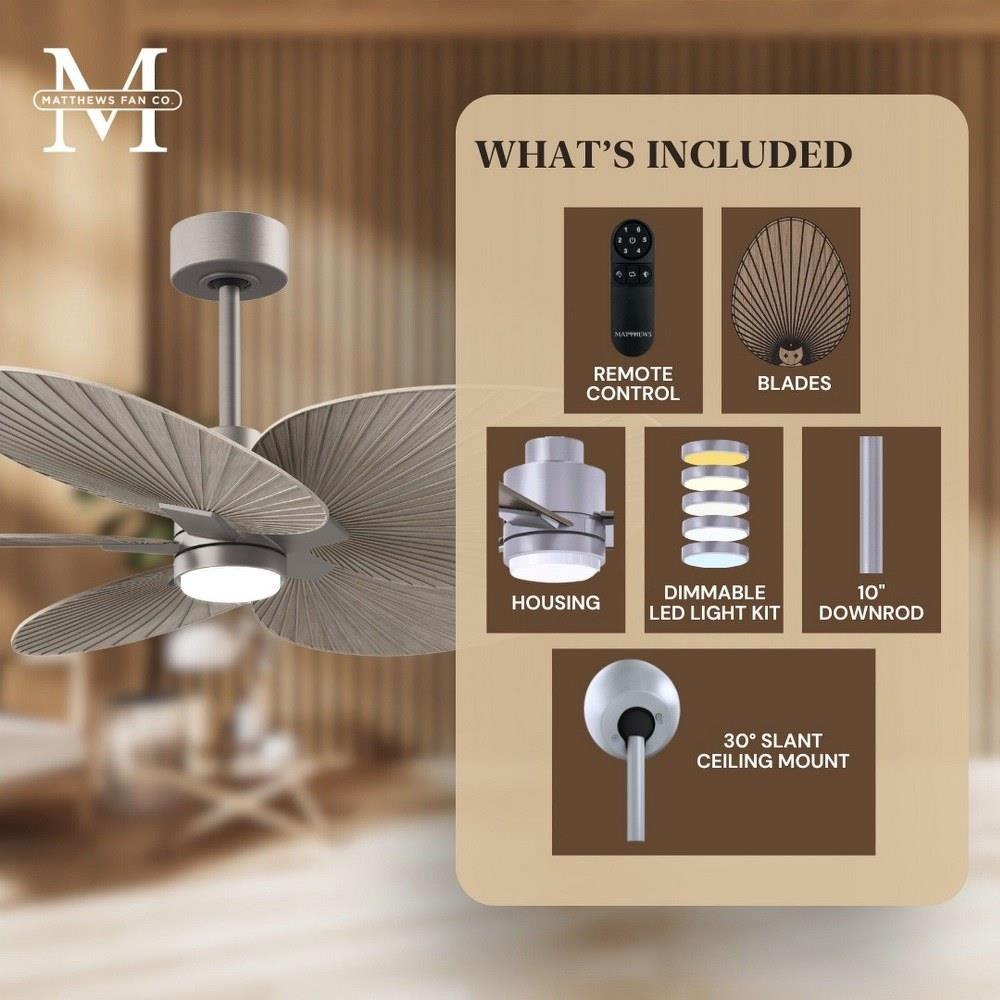 M
MATTHEWS FAN CO.

WHAT'S INCLUDED

MATTHEWS

REMOTE CONTROL

BLADES

HOUSING

DIMMABLE LED LIGHT KIT

10" DOWNROD

30° SLANT CEILING MOUNT