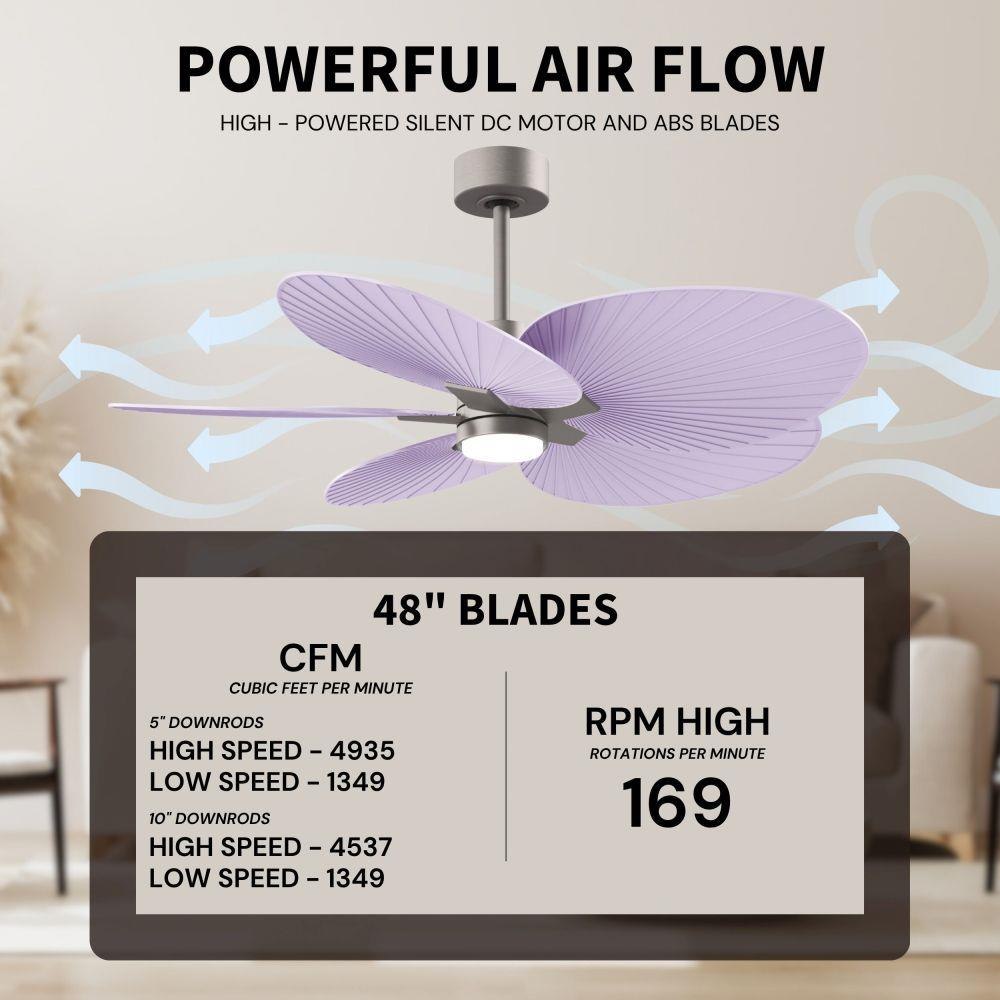 POWERFUL AIR FLOW

HIGH - POWERED SILENT DC MOTOR AND ABS BLADES

48" BLADES

CFM
CUBIC FEET PER MINUTE

5" DOWNRODS
HIGH SPEED - 4935
LOW SPEED - 1349

10" DOWNRODS
HIGH SPEED - 4537
LOW SPEED - 1349

RPM HIGH
ROTATIONS PER MINUTE
169