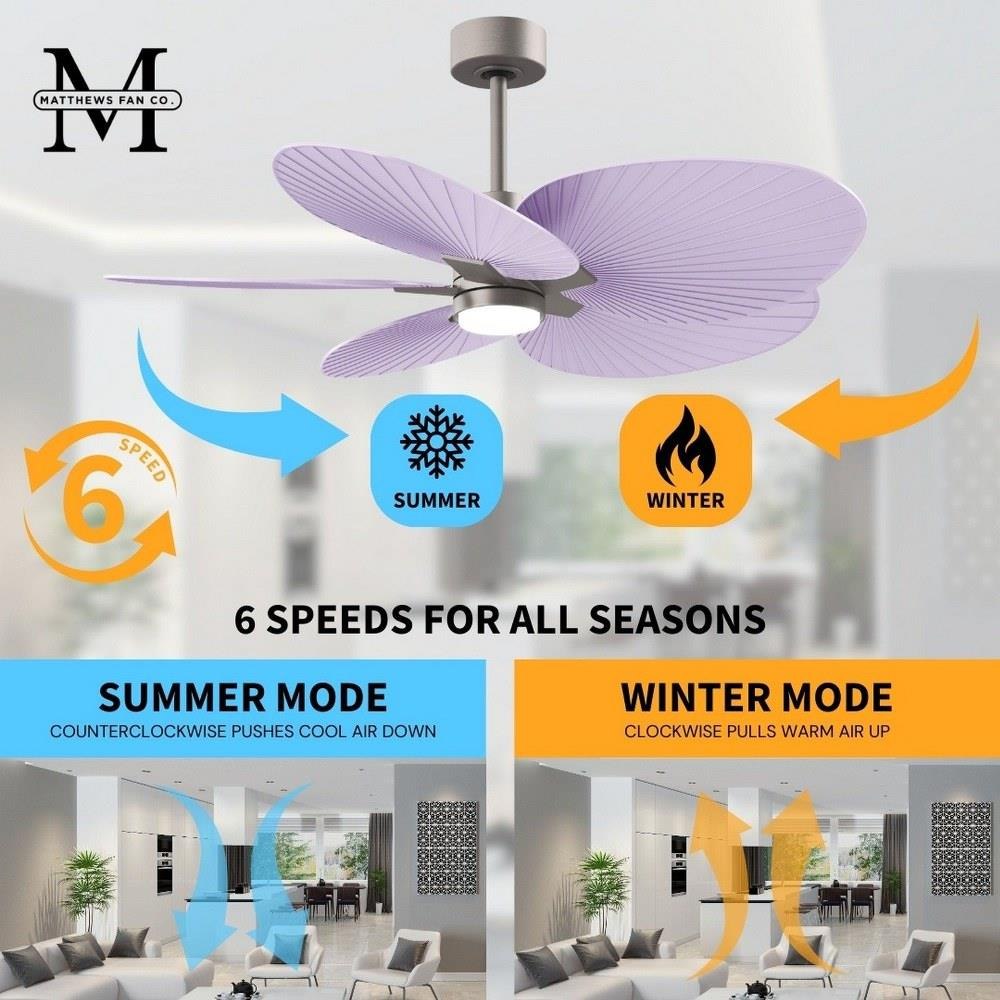 M
MATTHEWS FAN CO.

6
SPEED

SUMMER

WINTER

6 SPEEDS FOR ALL SEASONS

SUMMER MODE
COUNTERCLOCKWISE PUSHES COOL AIR DOWN

WINTER MODE
CLOCKWISE PULLS WARM AIR UP