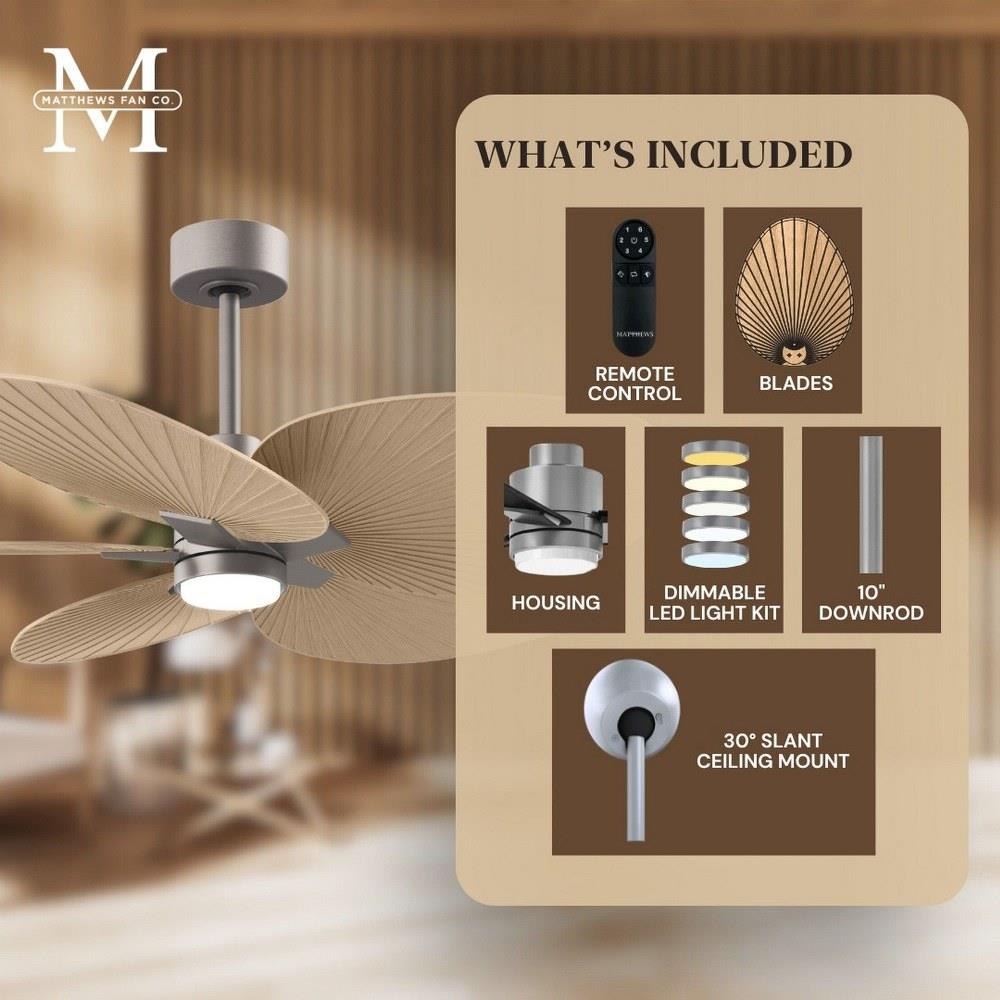 M
MATTHEWS FAN CO.

WHAT'S INCLUDED

MATTHEWS

REMOTE CONTROL

BLADES

HOUSING

DIMMABLE LED LIGHT KIT

10" DOWNROD

30° SLANT CEILING MOUNT