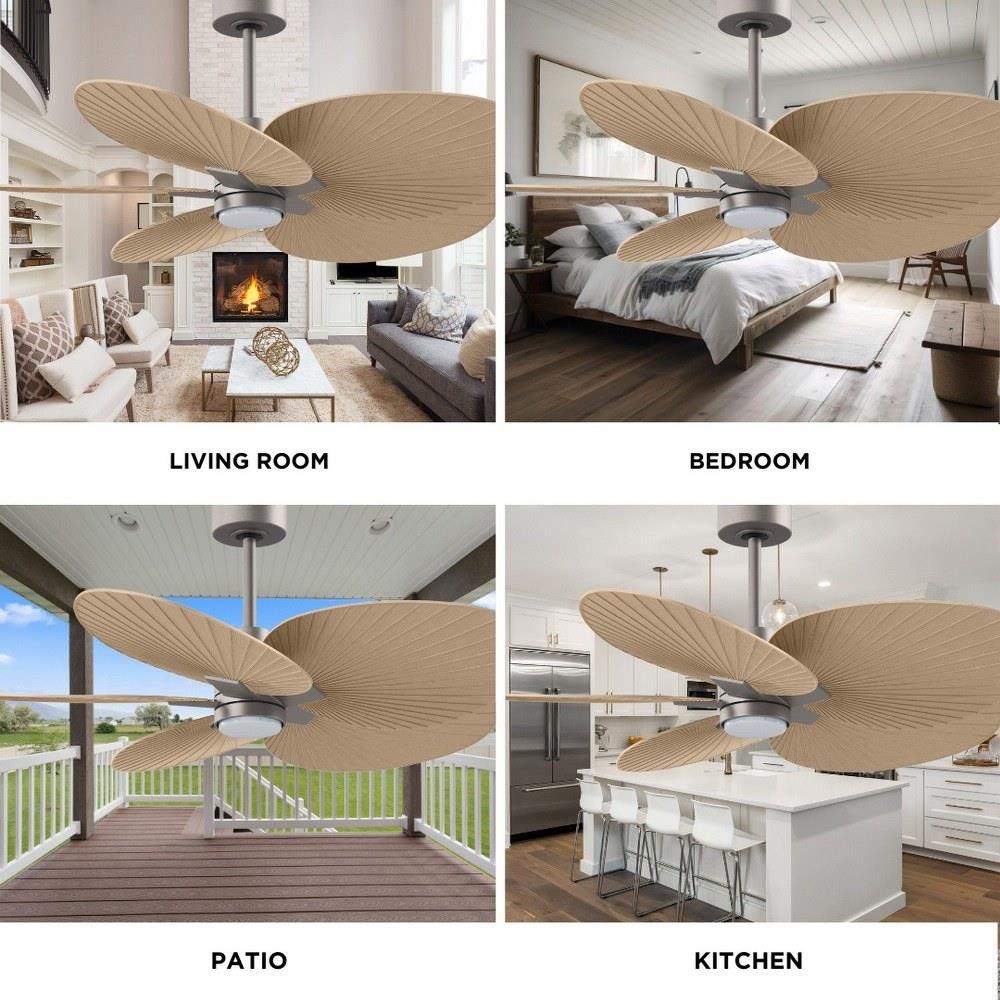 LIVING ROOM

BEDROOM

PATIO

KITCHEN