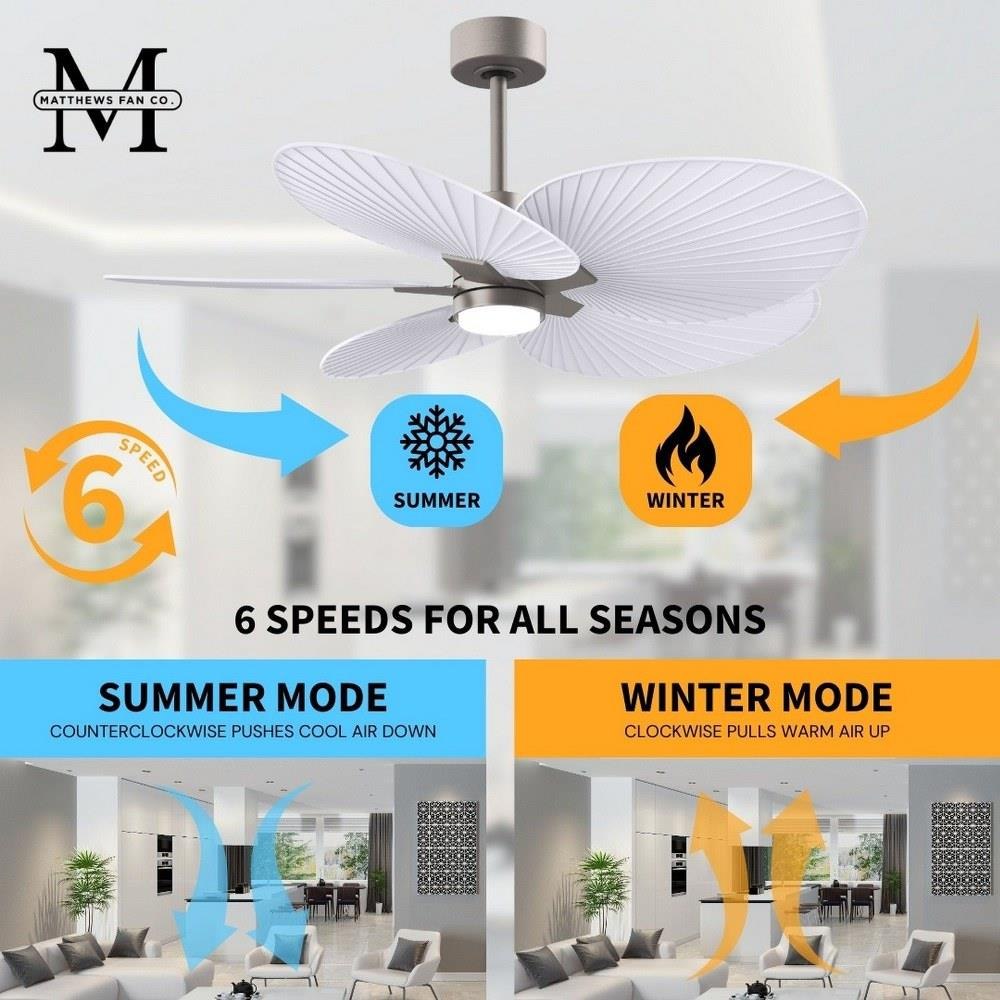 M
MATTHEWS FAN CO.

6
SPEED

SUMMER

WINTER

6 SPEEDS FOR ALL SEASONS

SUMMER MODE
COUNTERCLOCKWISE PUSHES COOL AIR DOWN

WINTER MODE
CLOCKWISE PULLS WARM AIR UP