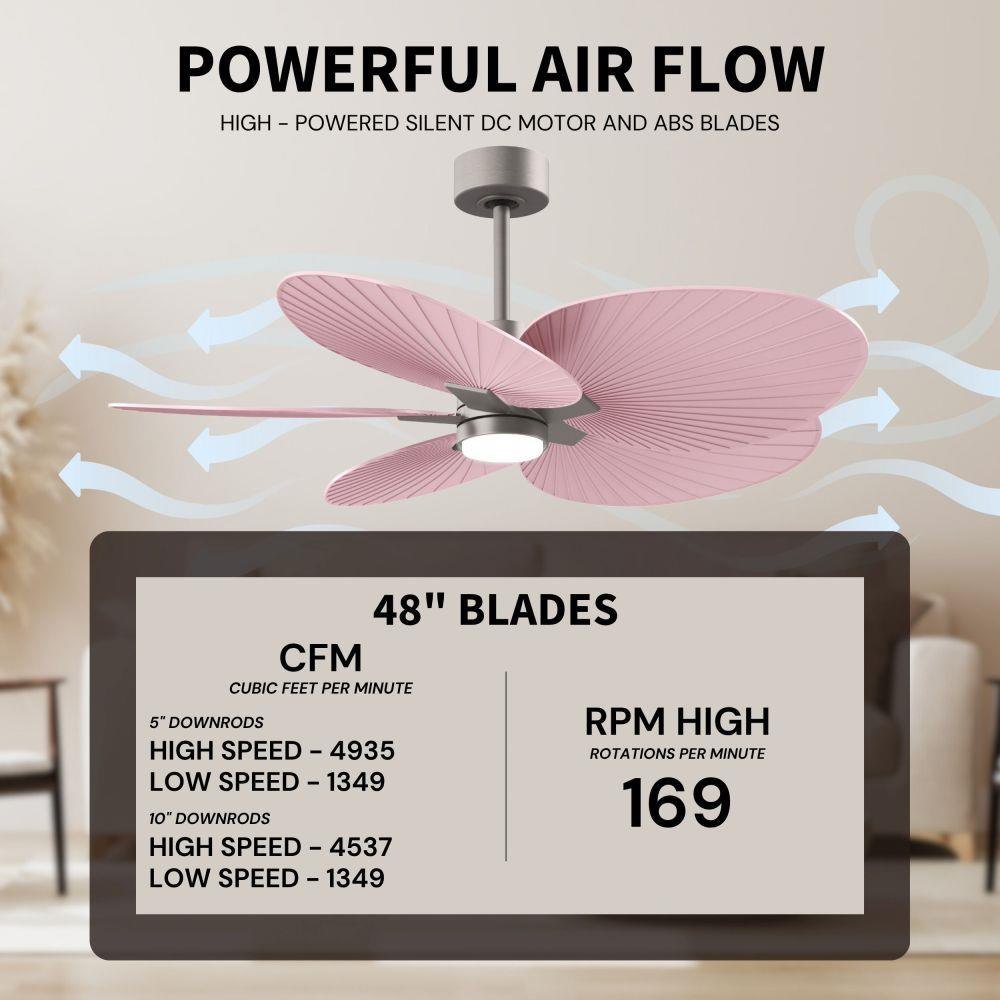 POWERFUL AIR FLOW

HIGH - POWERED SILENT DC MOTOR AND ABS BLADES

48" BLADES

CFM
CUBIC FEET PER MINUTE

5" DOWNRODS
HIGH SPEED - 4935
LOW SPEED - 1349

10" DOWNRODS
HIGH SPEED - 4537
LOW SPEED - 1349

RPM HIGH
ROTATIONS PER MINUTE
169