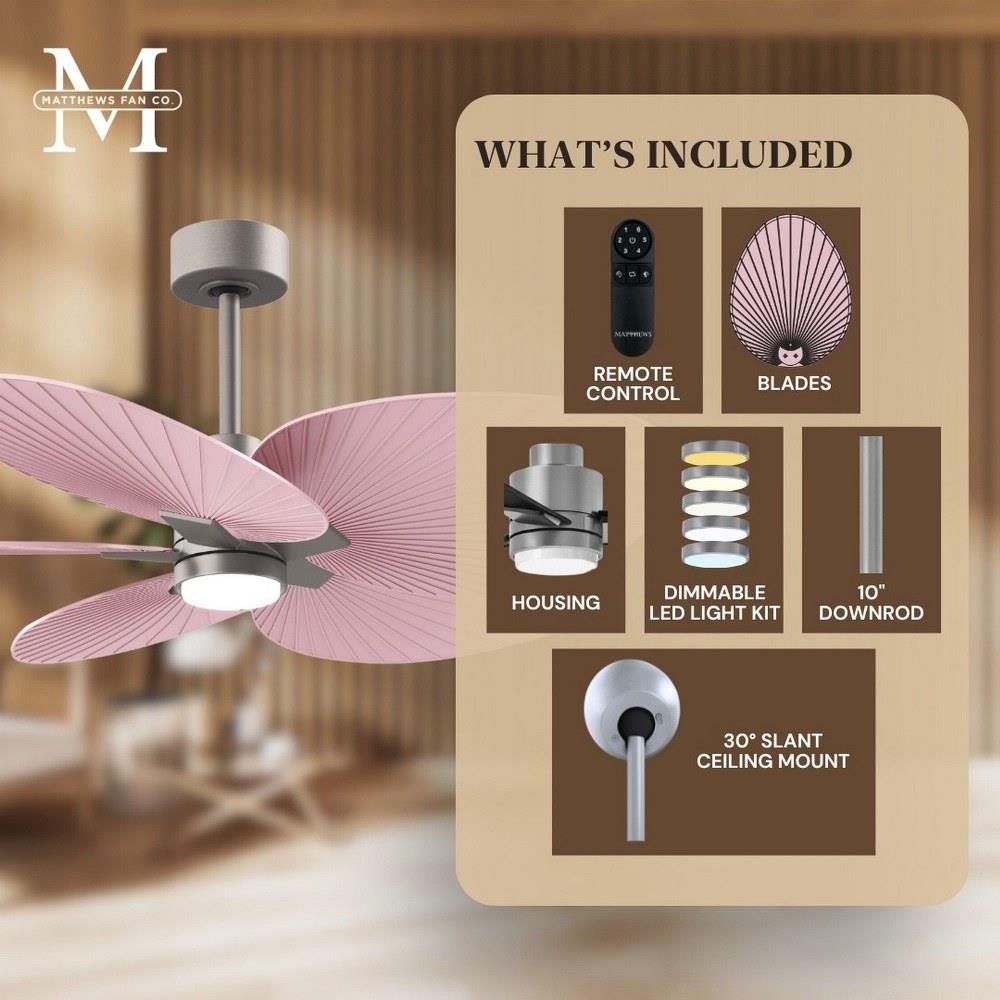 M
MATTHEWS FAN CO.

WHAT'S INCLUDED

MATTHEWS

REMOTE CONTROL

BLADES

HOUSING

DIMMABLE LED LIGHT KIT

10" DOWNROD

30° SLANT CEILING MOUNT