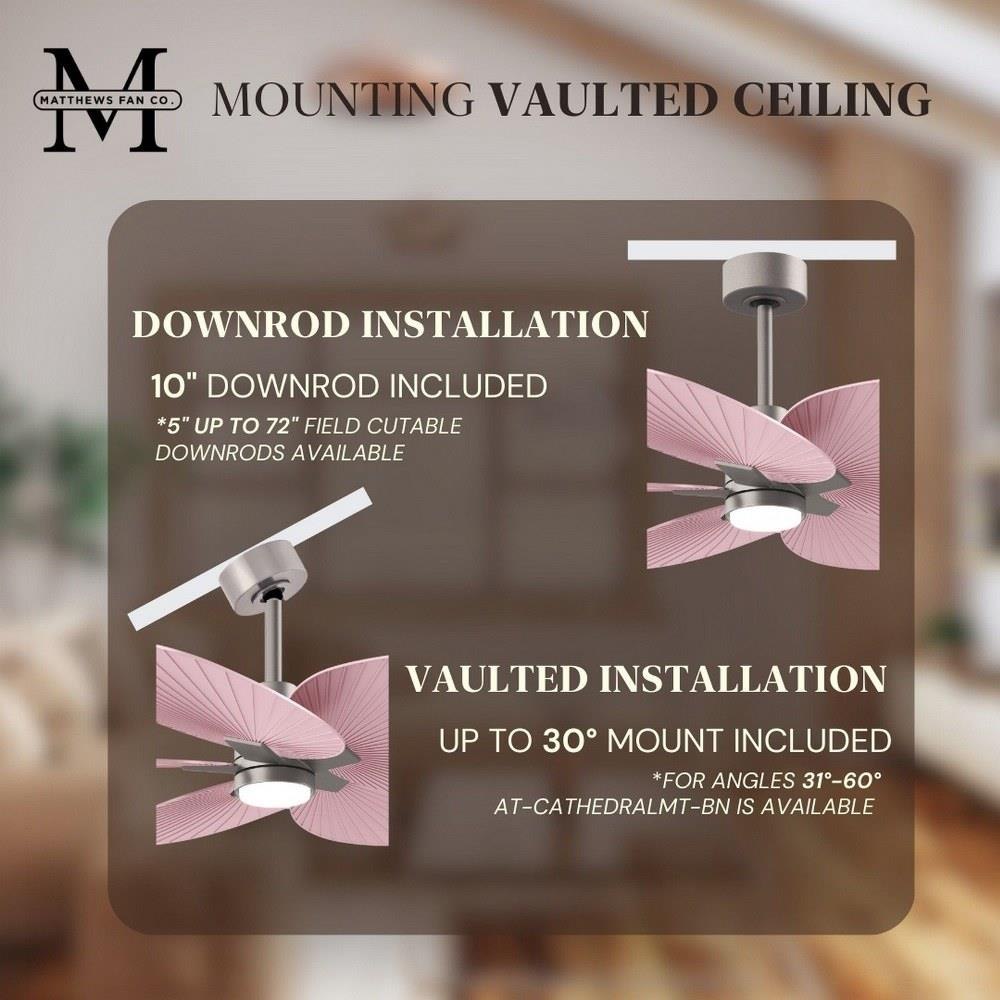 M
MATTHEWS FAN CO.

MOUNTING VAULTED CEILING

DOWNROD INSTALLATION

10" DOWNROD INCLUDED

*5" UP TO 72" FIELD CUTABLE DOWNRODS AVAILABLE

VAULTED INSTALLATION

UP TO 30° MOUNT INCLUDED

*FOR ANGLES 31°-60° AT-CATHEDRALMT-BN IS AVAILABLE