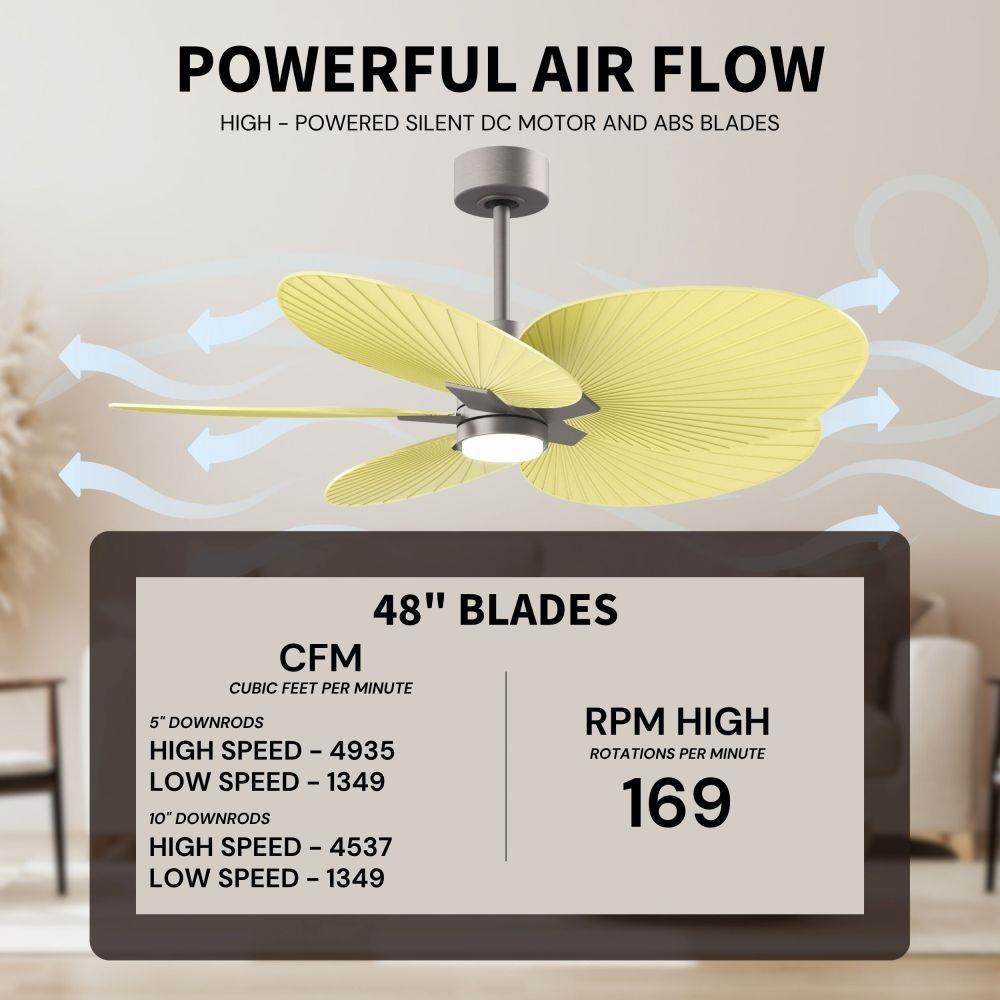 POWERFUL AIR FLOW

HIGH - POWERED SILENT DC MOTOR AND ABS BLADES

48" BLADES

CFM

CUBIC FEET PER MINUTE

5" DOWNRODS

HIGH SPEED - 4935

LOW SPEED - 1349

10" DOWNRODS

HIGH SPEED - 4537

LOW SPEED - 1349

RPM HIGH

ROTATIONS PER MINUTE

169