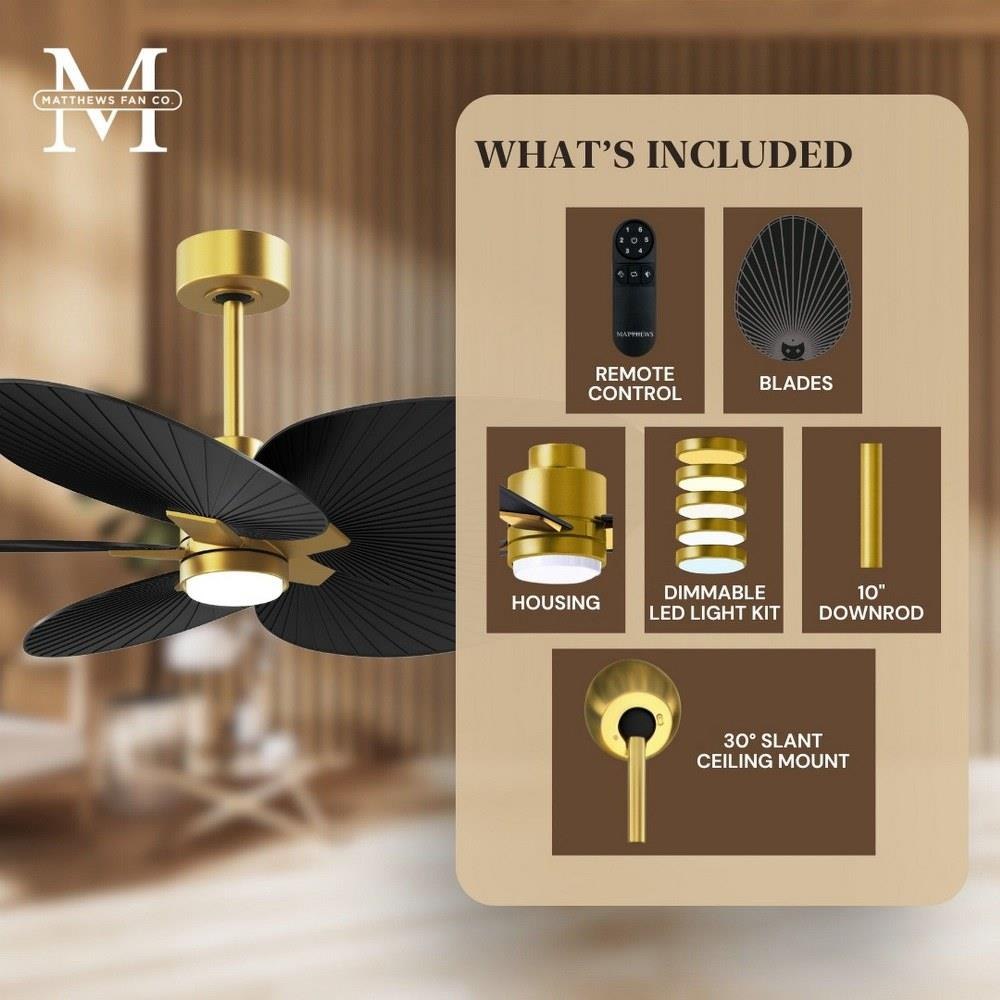 M
MATTHEWS FAN CO.

WHAT'S INCLUDED

MATTHEWS

REMOTE CONTROL

BLADES

HOUSING

DIMMABLE LED LIGHT KIT

10" DOWNROD

30° SLANT CEILING MOUNT