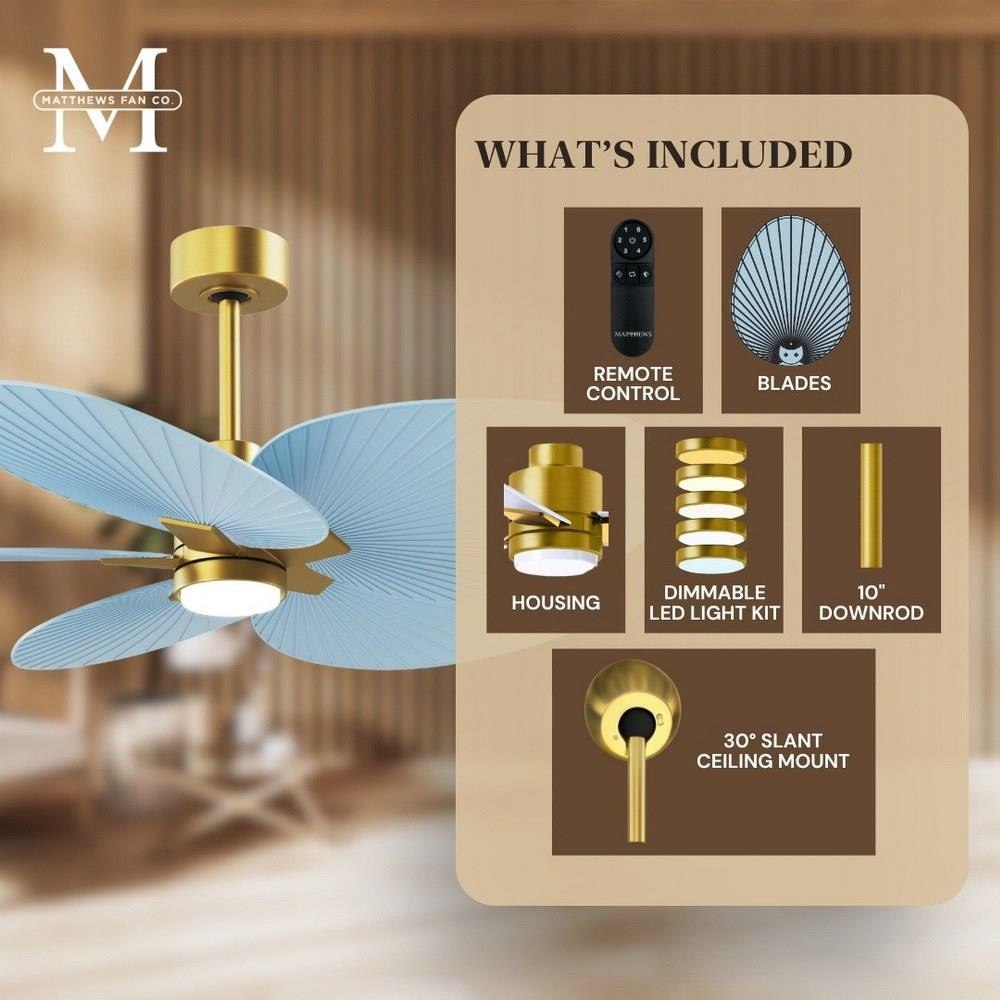 M
MATTHEWS FAN CO.

WHAT'S INCLUDED

MATTHEWS

REMOTE CONTROL

BLADES

HOUSING

DIMMABLE LED LIGHT KIT

10" DOWNROD

30° SLANT CEILING MOUNT