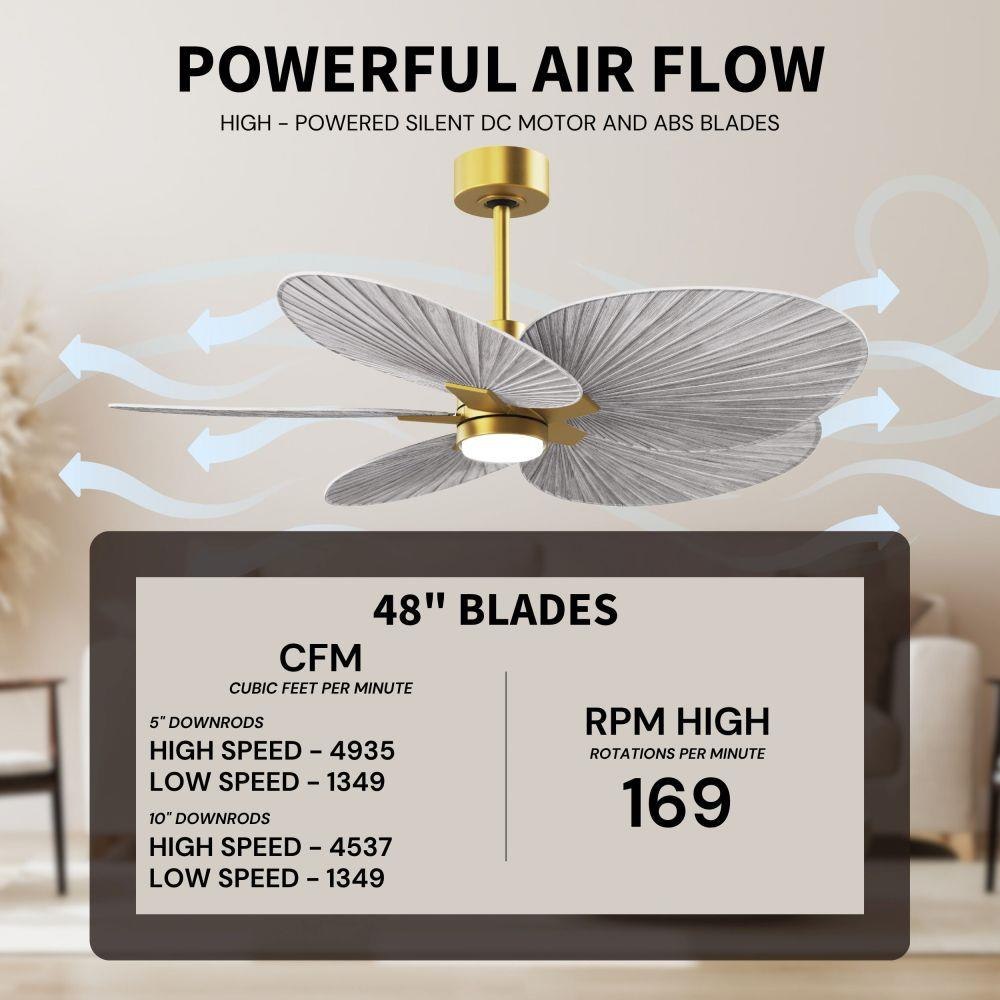 POWERFUL AIR FLOW

HIGH - POWERED SILENT DC MOTOR AND ABS BLADES

48" BLADES

CFM
CUBIC FEET PER MINUTE

5" DOWNRODS
HIGH SPEED - 4935
LOW SPEED - 1349

10" DOWNRODS
HIGH SPEED - 4537
LOW SPEED - 1349

RPM HIGH
ROTATIONS PER MINUTE
169