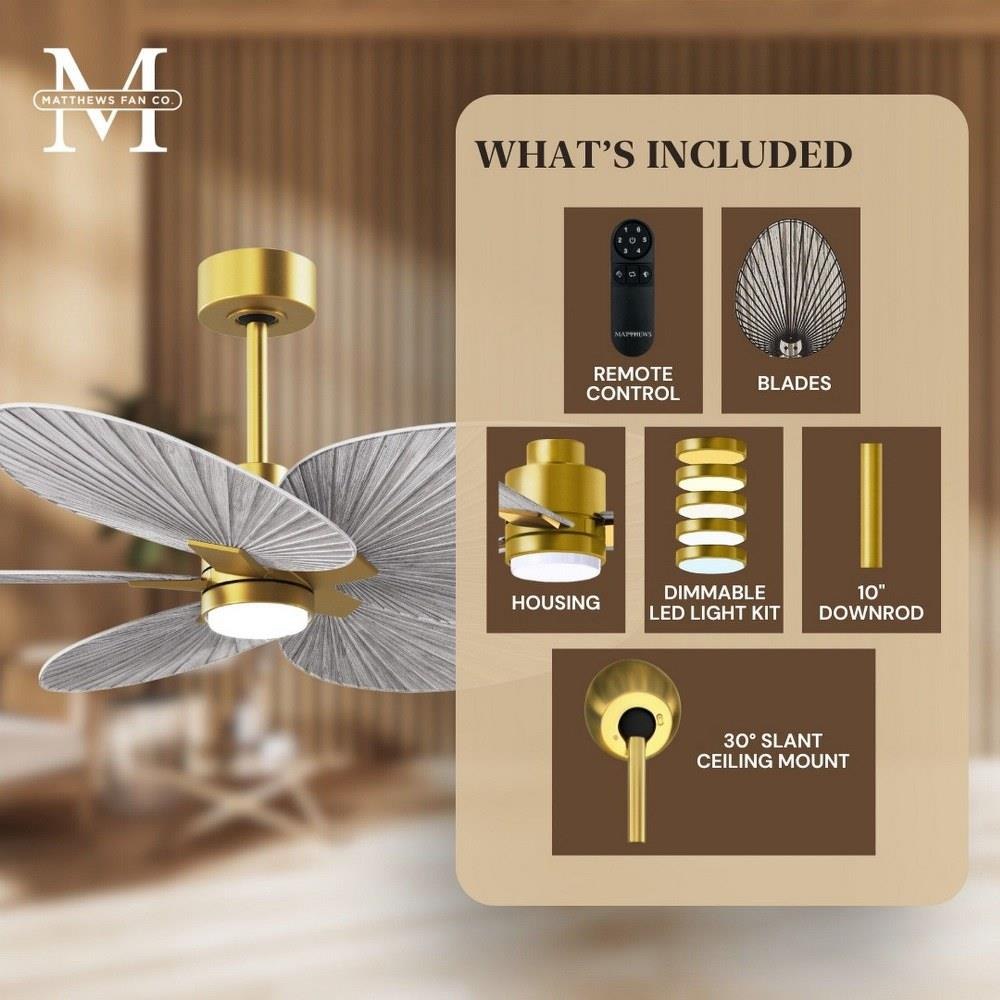 M
MATTHEWS FAN CO.

WHAT'S INCLUDED

MATTHEWS

REMOTE CONTROL

BLADES

HOUSING

DIMMABLE LED LIGHT KIT

10" DOWNROD

30° SLANT CEILING MOUNT