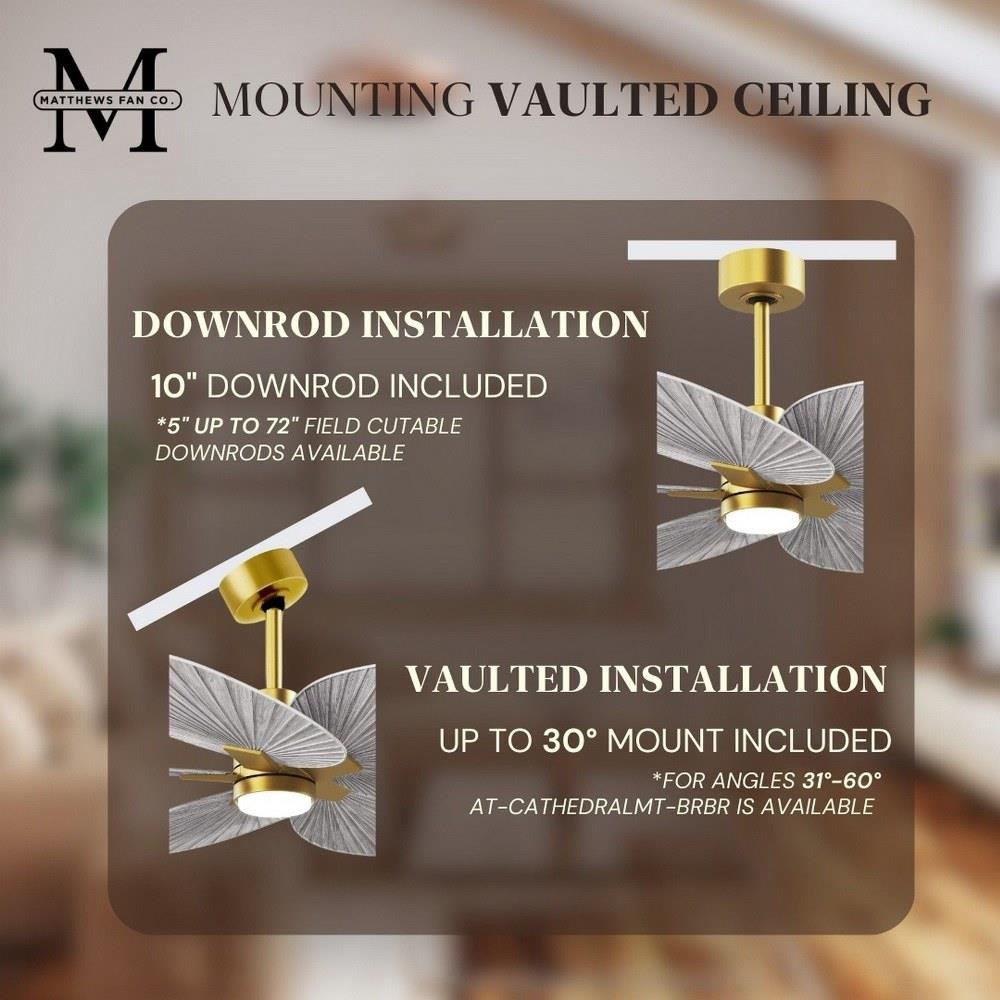 M
MATTHEWS FAN CO.

MOUNTING VAULTED CEILING

DOWNROD INSTALLATION

10" DOWNROD INCLUDED

*5" UP TO 72" FIELD CUTABLE DOWNRODS AVAILABLE

VAULTED INSTALLATION

UP TO 30° MOUNT INCLUDED

*FOR ANGLES 31°-60° AT-CATHEDRALMT-BRBR IS AVAILABLE