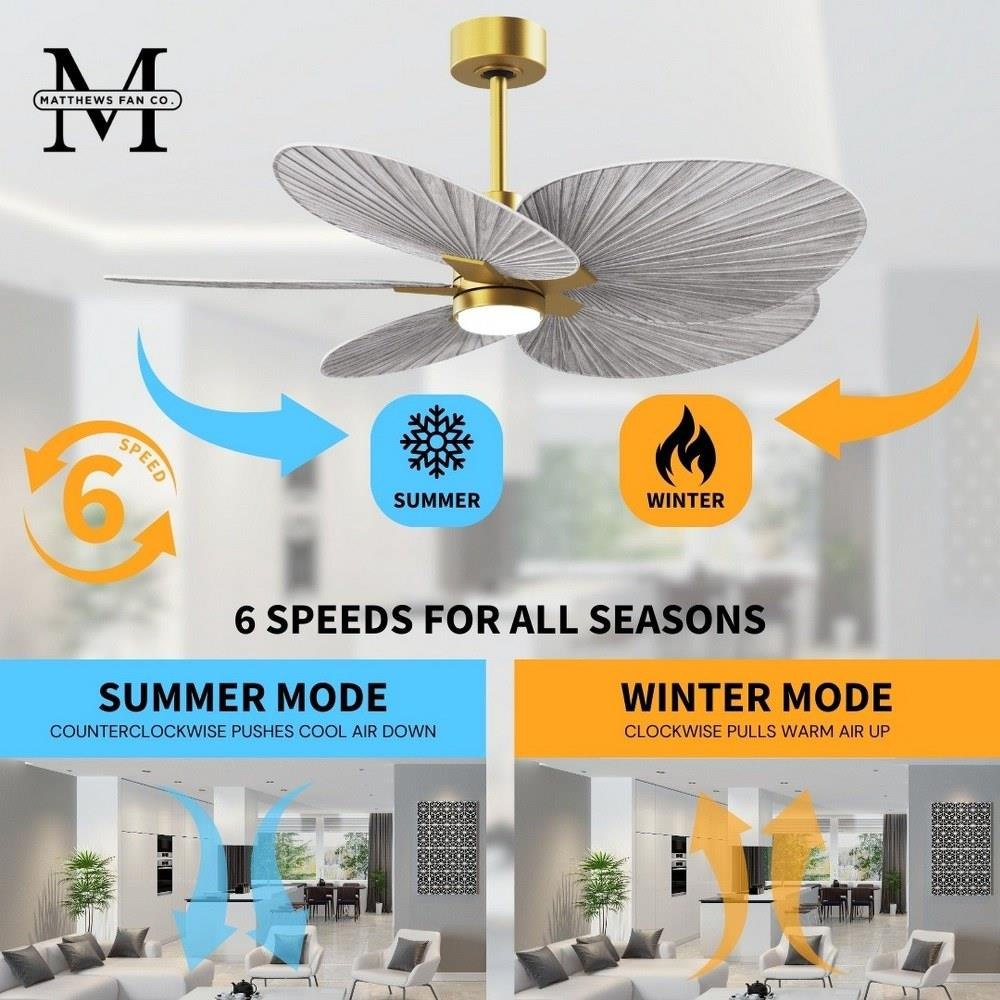 M
MATTHEWS FAN CO.

6 SPEED

SUMMER

WINTER

6 SPEEDS FOR ALL SEASONS

SUMMER MODE
COUNTERCLOCKWISE PUSHES COOL AIR DOWN

WINTER MODE
CLOCKWISE PULLS WARM AIR UP