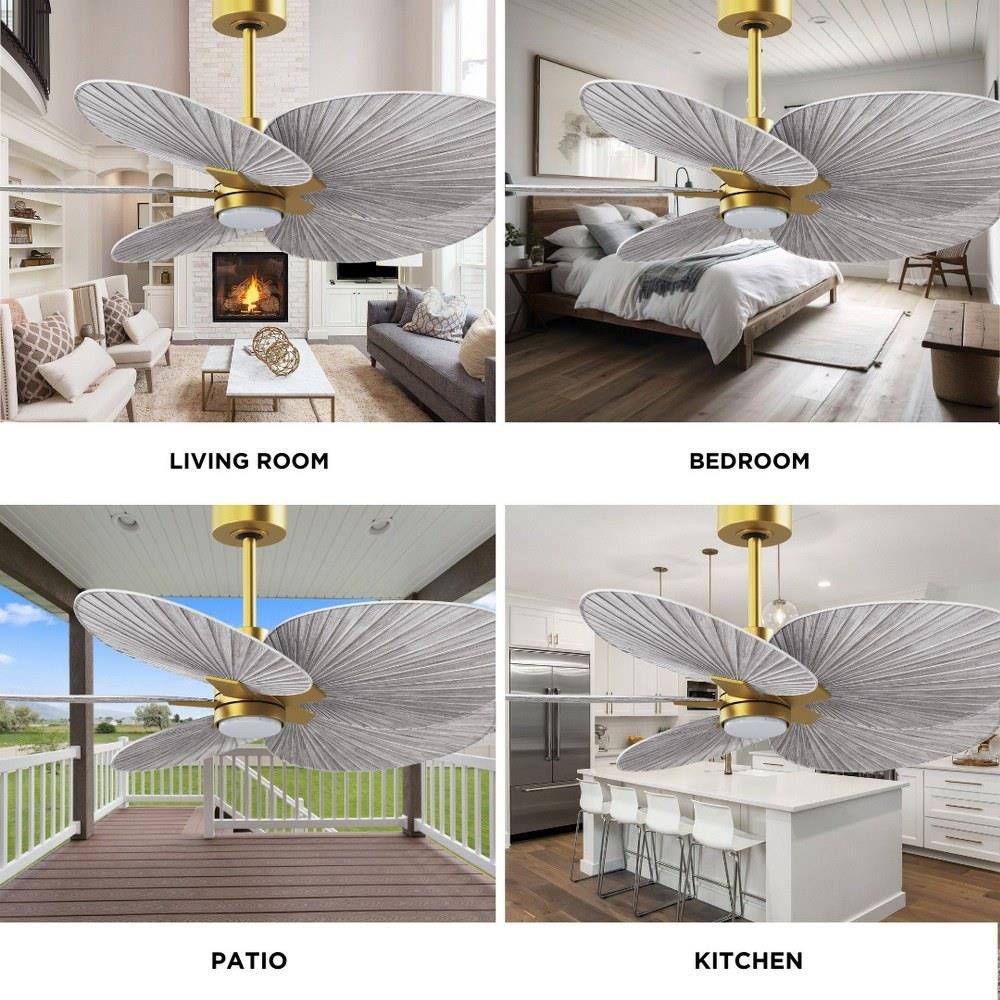 LIVING ROOM

BEDROOM

PATIO

KITCHEN