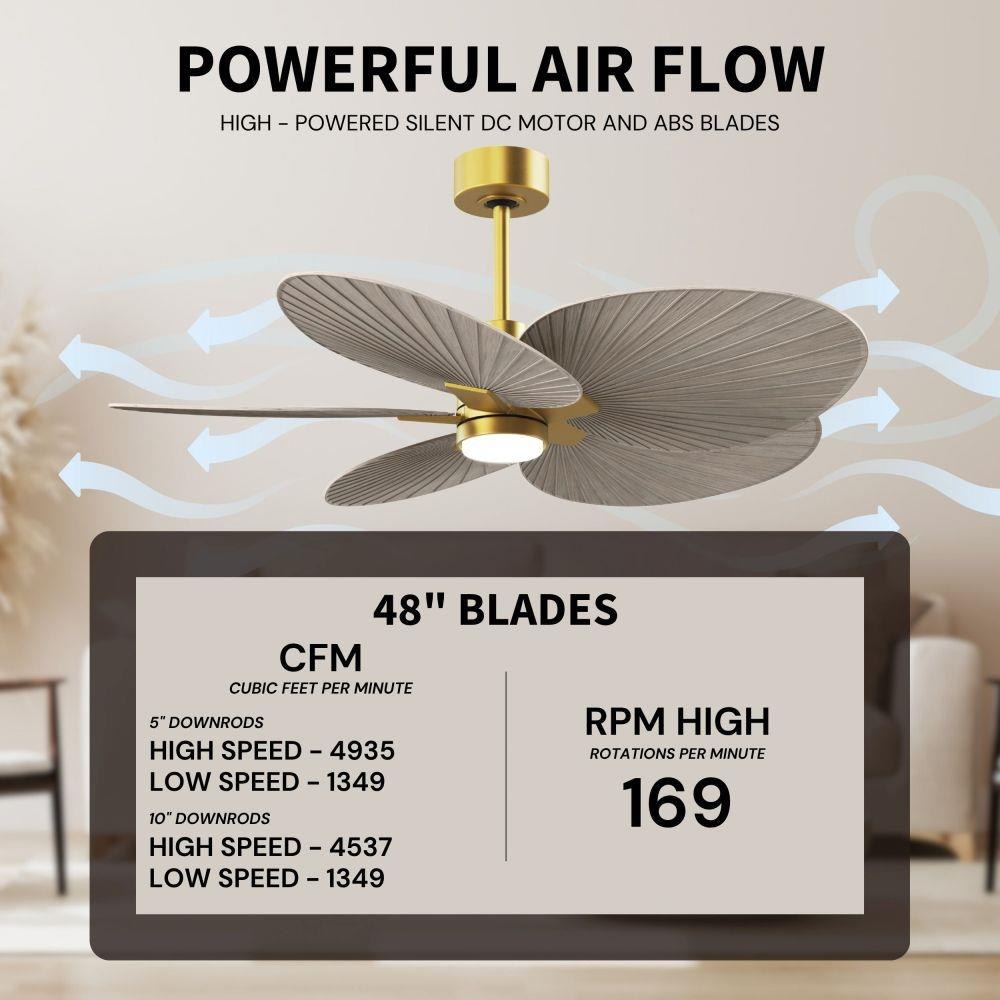 POWERFUL AIR FLOW

HIGH - POWERED SILENT DC MOTOR AND ABS BLADES

48" BLADES

CFM
CUBIC FEET PER MINUTE

5" DOWNRODS
HIGH SPEED - 4935
LOW SPEED - 1349

10" DOWNRODS
HIGH SPEED - 4537
LOW SPEED - 1349

RPM HIGH
ROTATIONS PER MINUTE
169