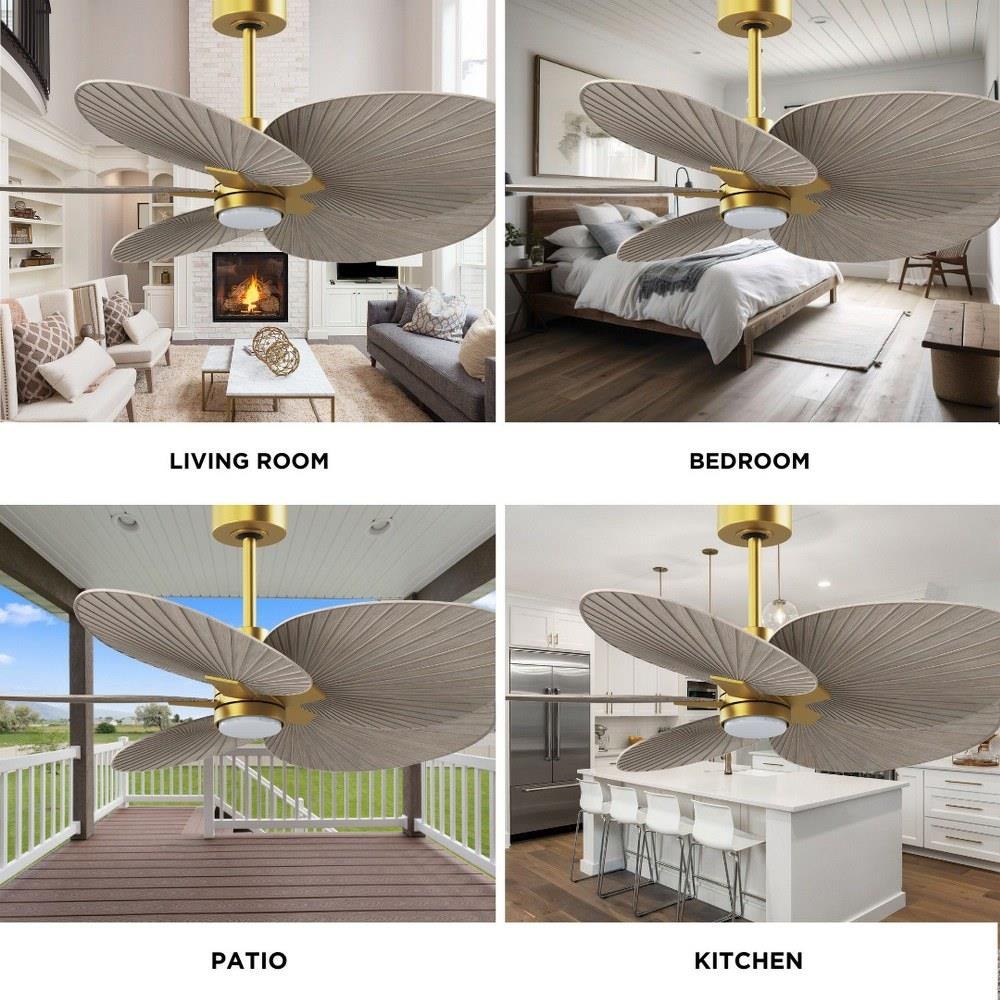 LIVING ROOM

BEDROOM

PATIO

KITCHEN