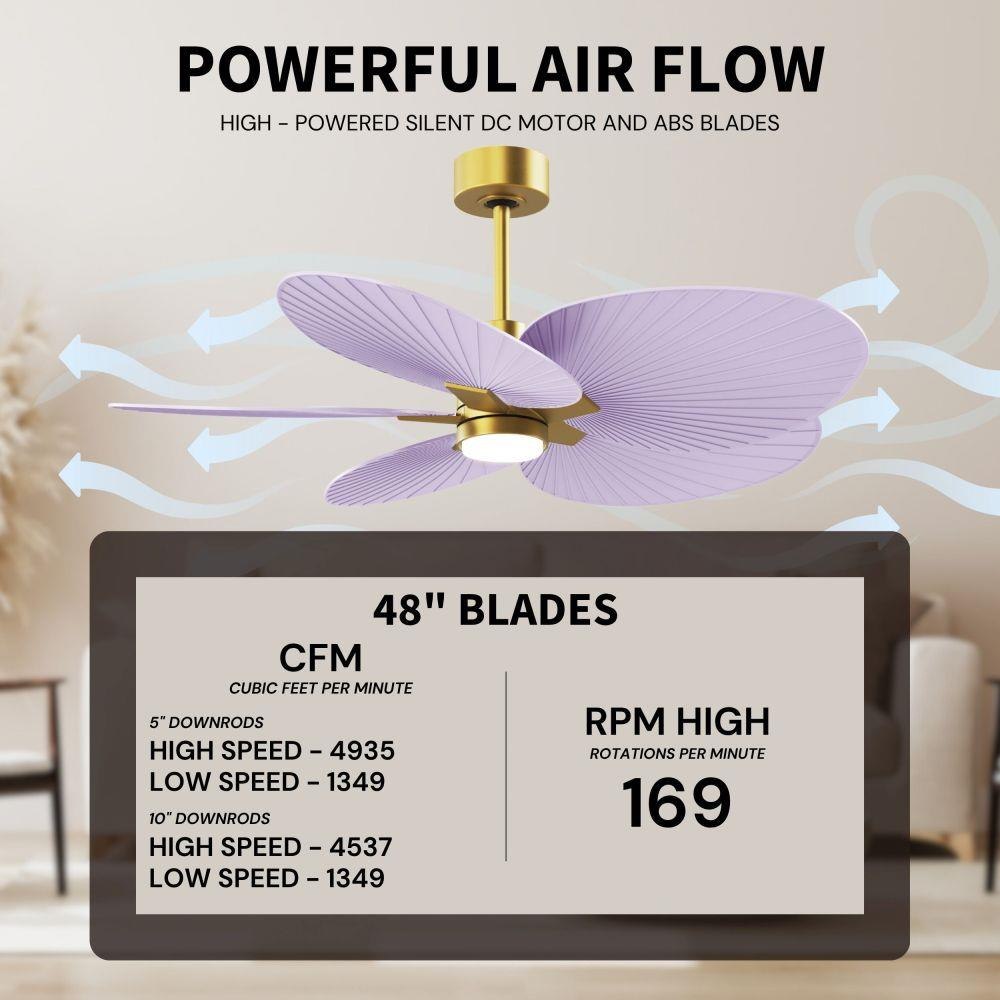 POWERFUL AIR FLOW
HIGH - POWERED SILENT DC MOTOR AND ABS BLADES

48" BLADES

CFM
CUBIC FEET PER MINUTE

5" DOWNRODS
HIGH SPEED - 4935
LOW SPEED - 1349

10" DOWNRODS
HIGH SPEED - 4537
LOW SPEED - 1349

RPM HIGH
ROTATIONS PER MINUTE
169