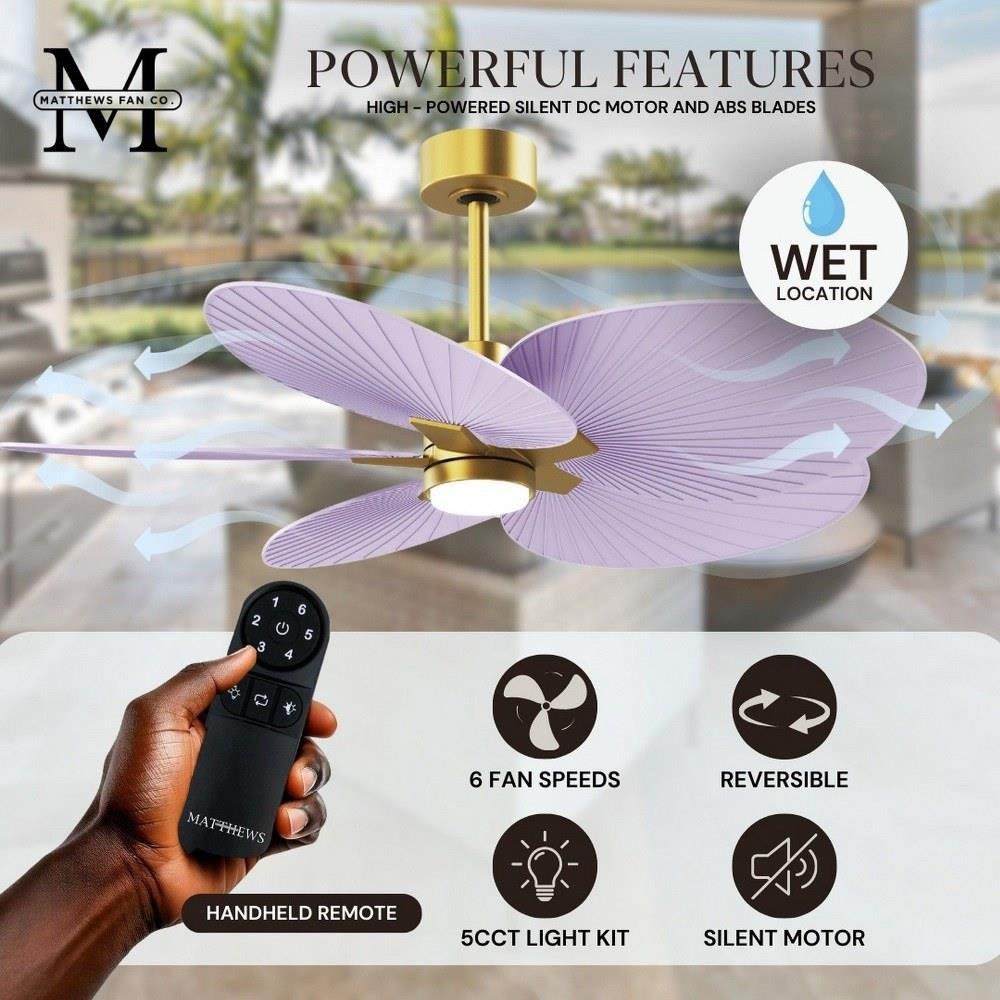 M
MATTHEWS FAN CO.

POWERFUL FEATURES
HIGH - POWERED SILENT DC MOTOR AND ABS BLADES

WET
LOCATION

1 6
2 5
3 4

MATTHEWS

HANDHELD REMOTE

6 FAN SPEEDS

REVERSIBLE

5CCT LIGHT KIT

SILENT MOTOR