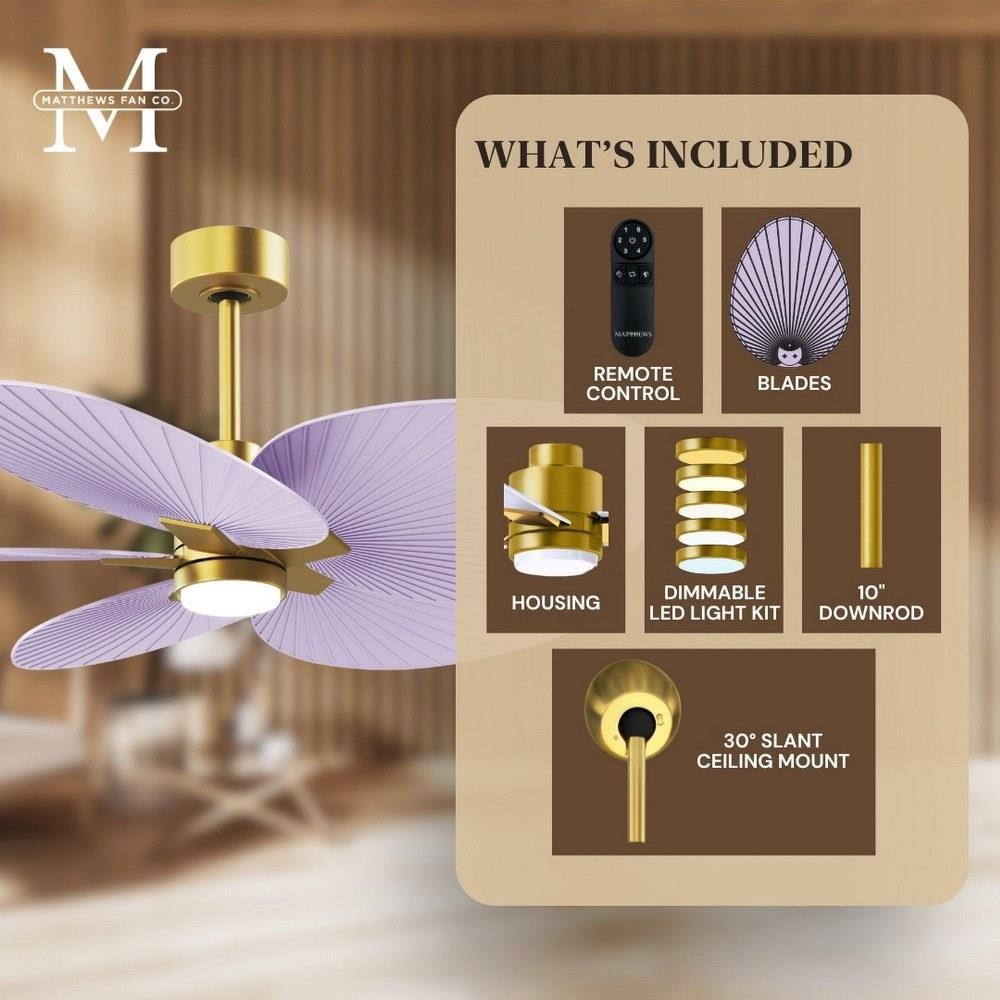 M
MATTHEWS FAN CO.

WHAT'S INCLUDED

MATTHEWS
REMOTE CONTROL

BLADES

HOUSING

DIMMABLE LED LIGHT KIT

10" DOWNROD

30° SLANT CEILING MOUNT