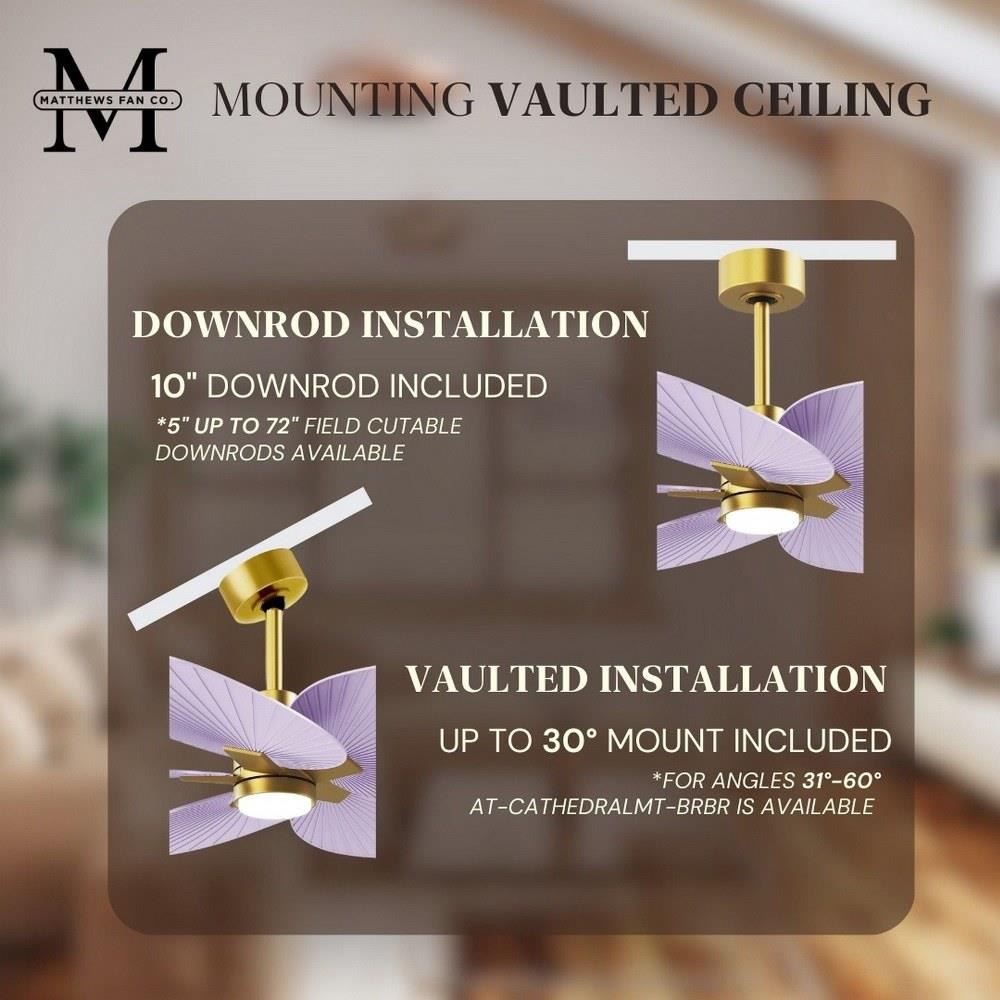 M
MATTHEWS FAN CO.

MOUNTING VAULTED CEILING

DOWNROD INSTALLATION

10" DOWNROD INCLUDED

*5" UP TO 72" FIELD CUTABLE DOWNRODS AVAILABLE

VAULTED INSTALLATION

UP TO 30° MOUNT INCLUDED

*FOR ANGLES 31°-60° AT-CATHEDRALMT-BRBR IS AVAILABLE