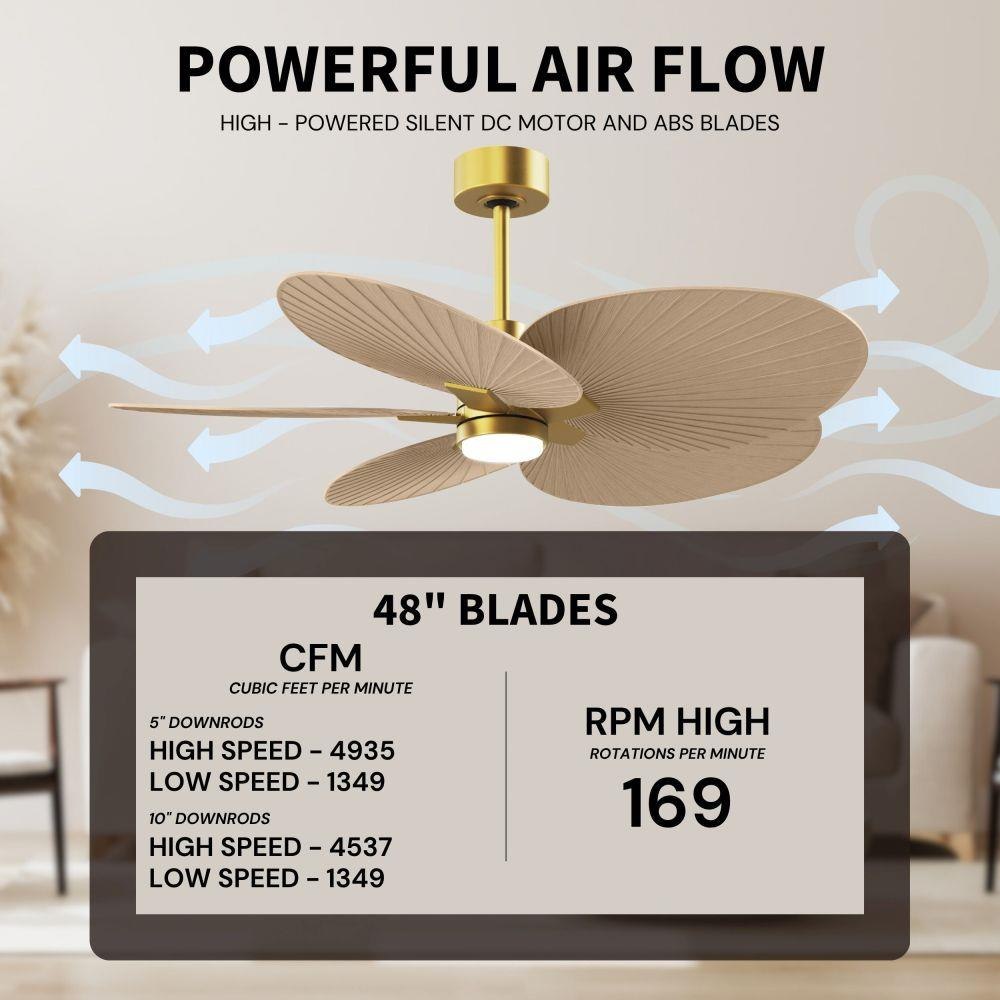 POWERFUL AIR FLOW

HIGH - POWERED SILENT DC MOTOR AND ABS BLADES

48" BLADES

CFM
CUBIC FEET PER MINUTE

5" DOWNRODS
HIGH SPEED - 4935
LOW SPEED - 1349

10" DOWNRODS
HIGH SPEED - 4537
LOW SPEED - 1349

RPM HIGH
ROTATIONS PER MINUTE
169