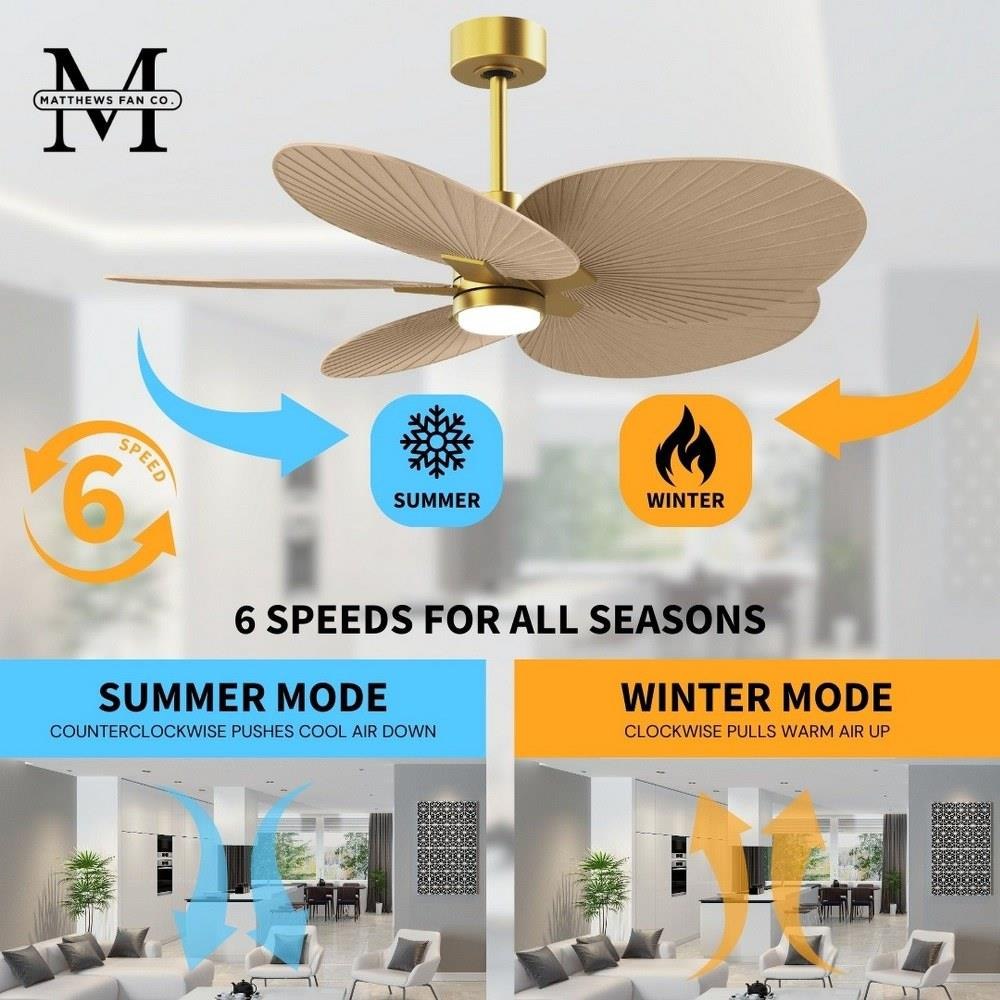 M
MATTHEWS FAN CO.

6
SPEED

SUMMER

WINTER

6 SPEEDS FOR ALL SEASONS

SUMMER MODE
COUNTERCLOCKWISE PUSHES COOL AIR DOWN

WINTER MODE
CLOCKWISE PULLS WARM AIR UP