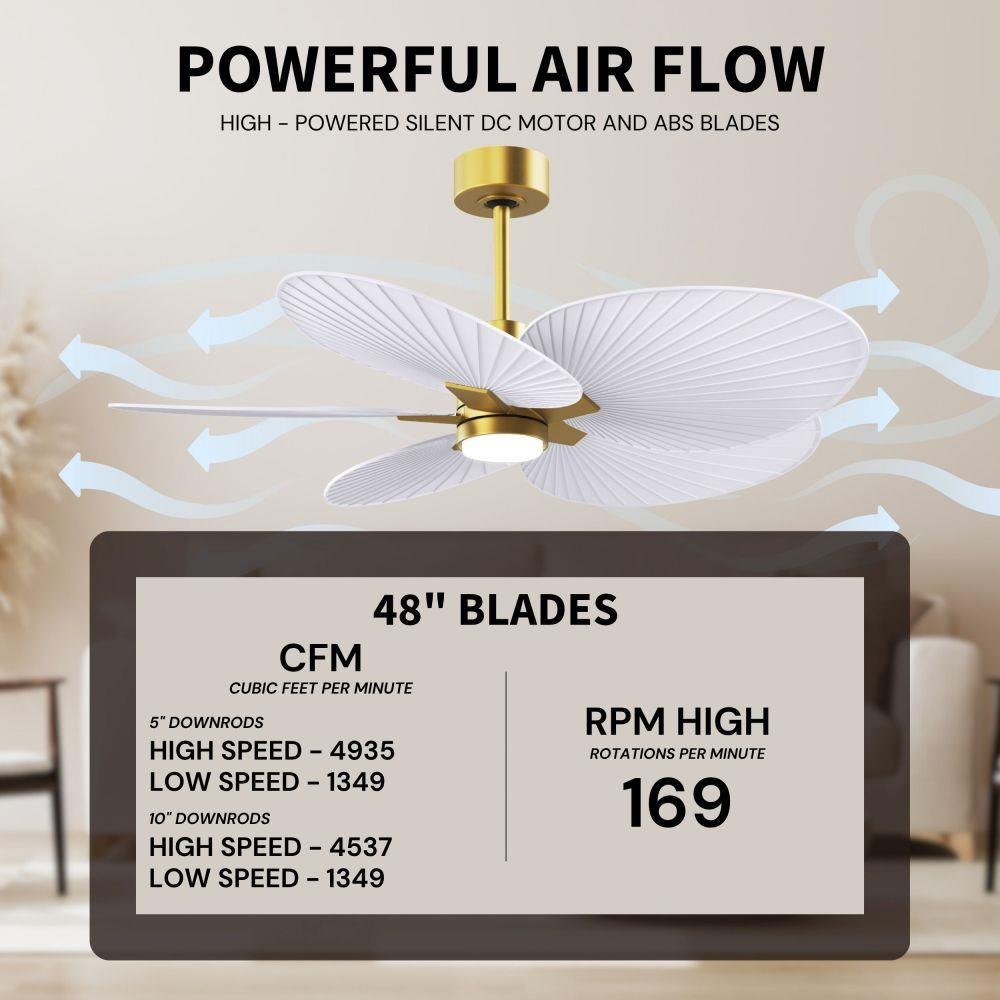 POWERFUL AIR FLOW

HIGH - POWERED SILENT DC MOTOR AND ABS BLADES

48" BLADES

CFM
CUBIC FEET PER MINUTE

5" DOWNRODS
HIGH SPEED - 4935
LOW SPEED - 1349

10" DOWNRODS
HIGH SPEED - 4537
LOW SPEED - 1349

RPM HIGH
ROTATIONS PER MINUTE
169